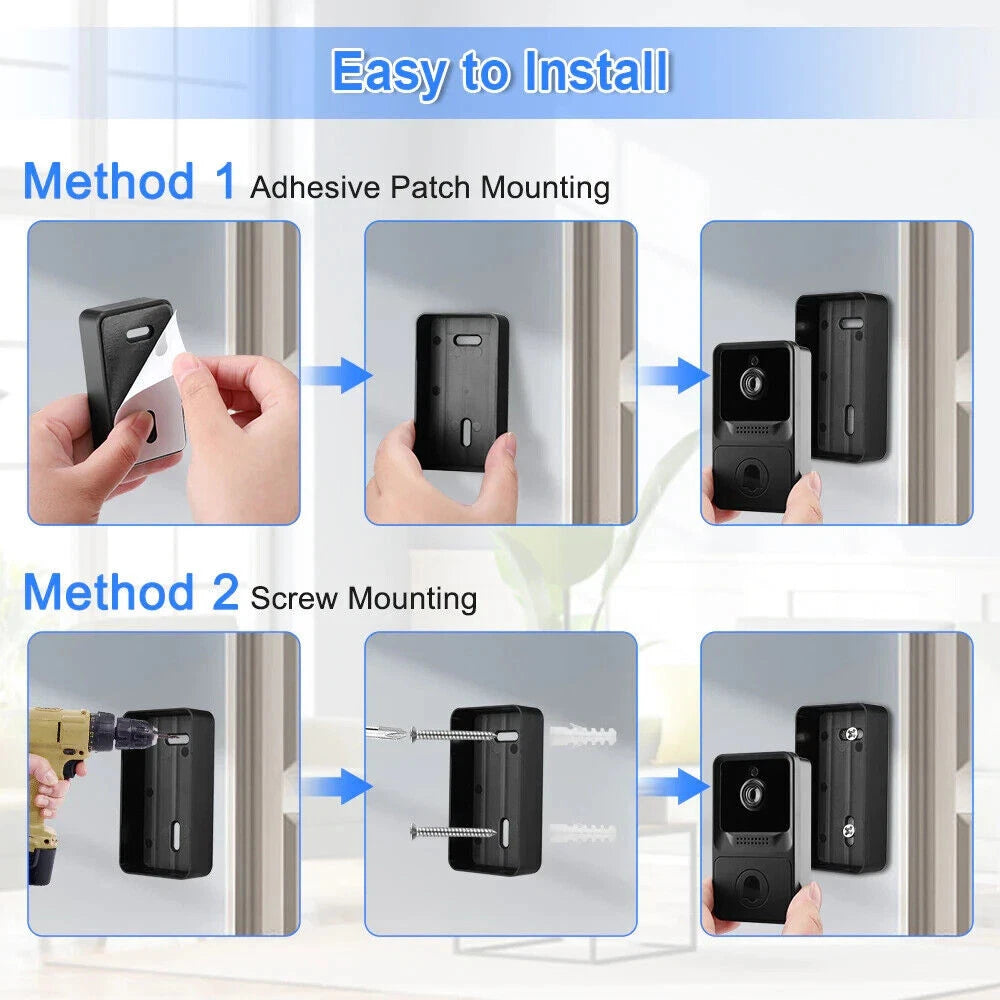 Easy to Install

Method 1 Adhesive Patch Mounting

Method 2 Screw Mounting