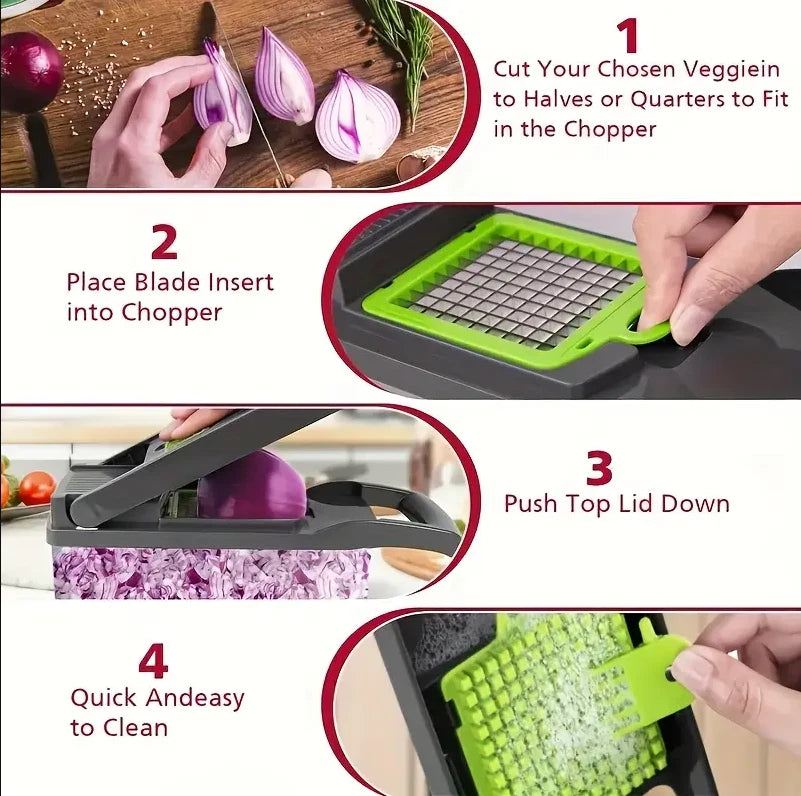 1
Cut Your Chosen Veggiein to Halves or Quarters to Fit in the Chopper

2
Place Blade Insert into Chopper

3
Push Top Lid Down

4
Quick Andeasy to Clean