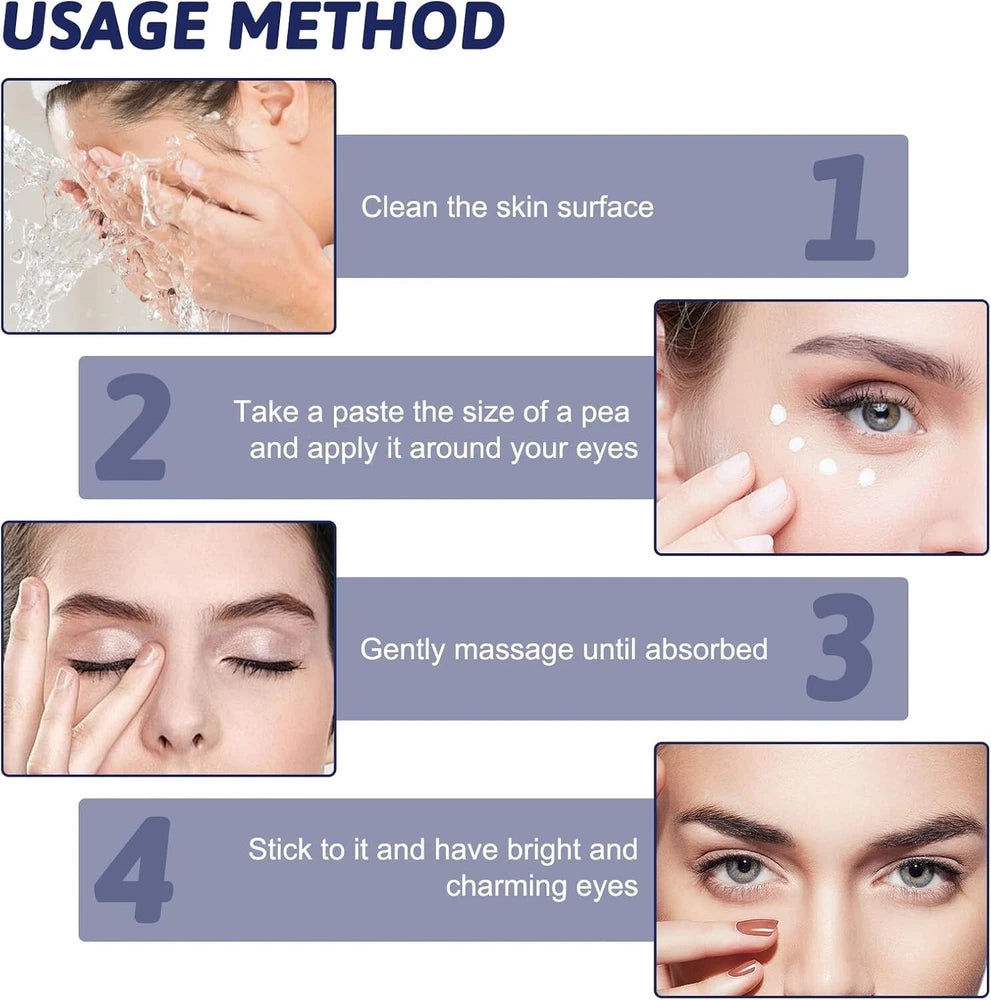 USAGE METHOD

Clean the skin surface

1

2

Take a paste the size of a pea and apply it around your eyes

Gently massage until absorbed

3

4

Stick to it and have bright and charming eyes