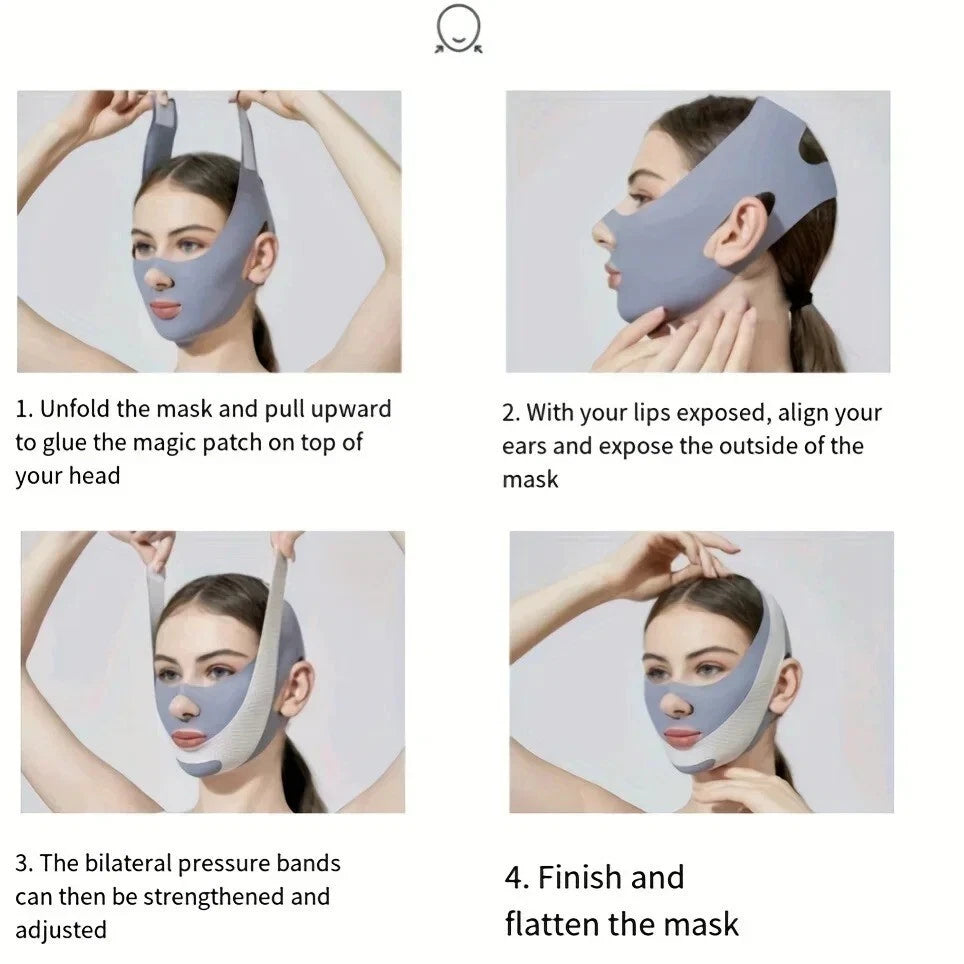 1. Unfold the mask and pull upward to glue the magic patch on top of your head

2. With your lips exposed, align your ears and expose the outside of the mask

3. The bilateral pressure bands can then be strengthened and adjusted

4. Finish and flatten the mask