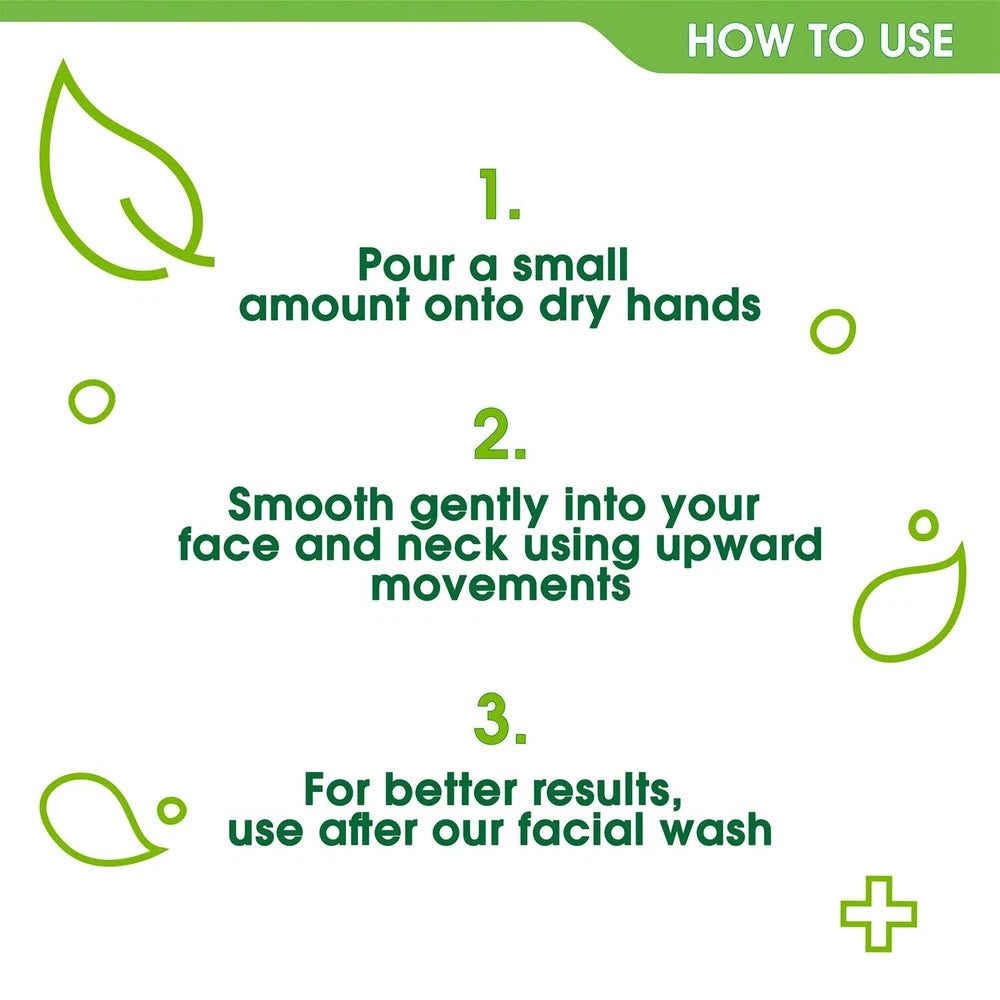 HOW TO USE

1.

Pour a small amount onto dry hands

2.

Smooth gently into your face and neck using upward movements

3.

For better results, use after our facial wash