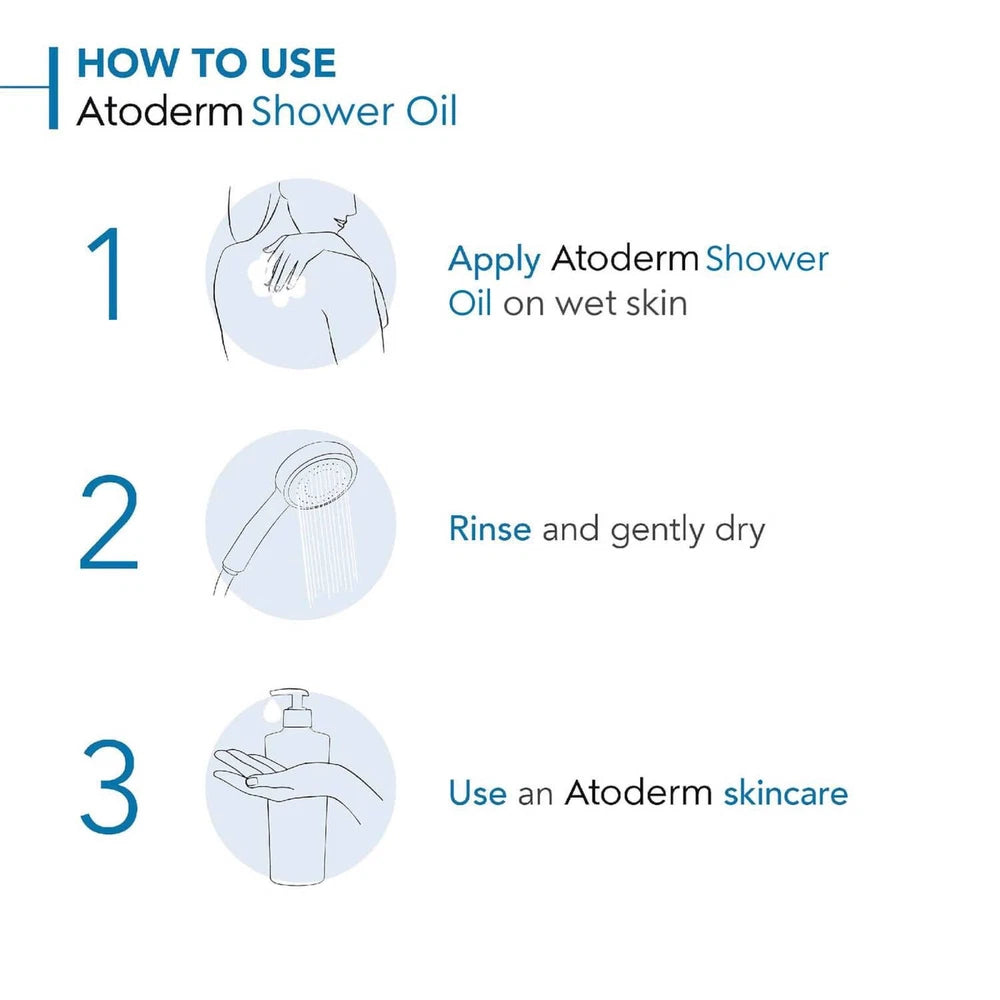 HOW TO USE
Atoderm Shower Oil

1

Apply Atoderm Shower Oil on wet skin

2

Rinse and gently dry

3

Use an Atoderm skincare