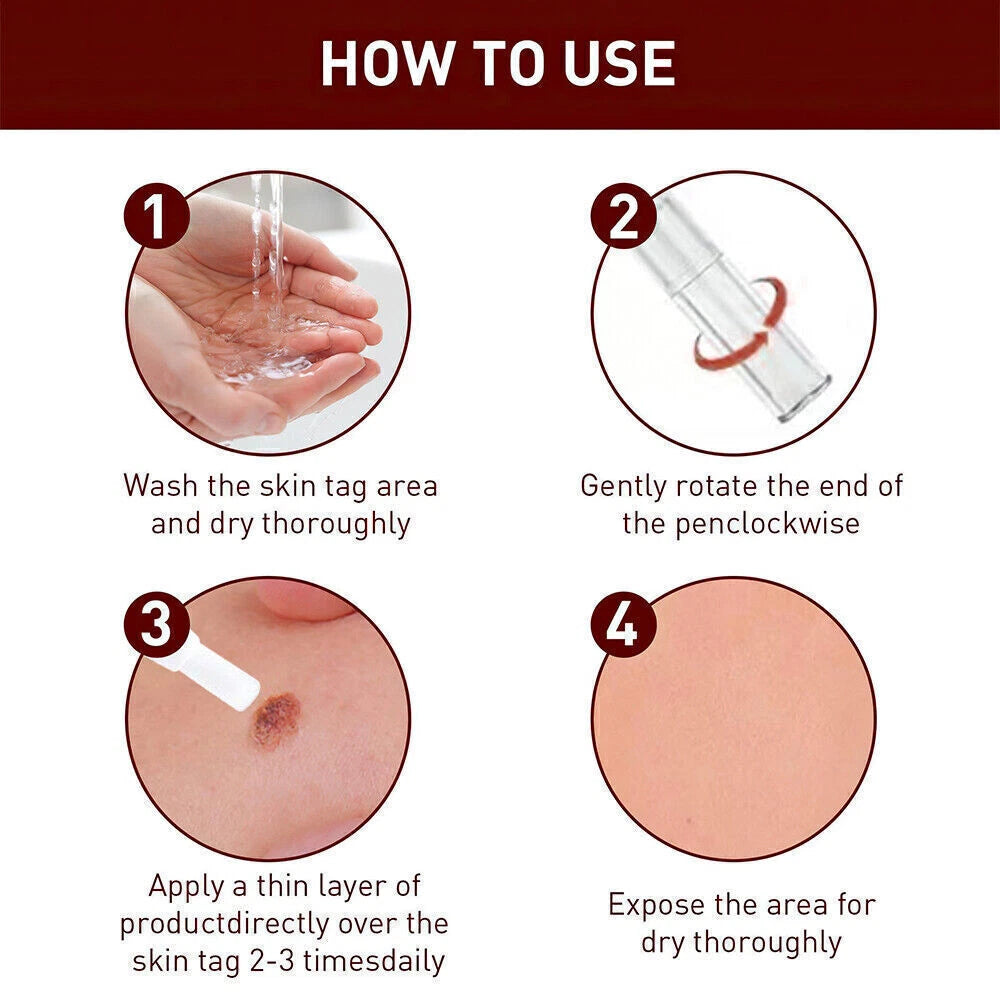 HOW TO USE

1

Wash the skin tag area and dry thoroughly

2

Gently rotate the end of the penclockwise

3

Apply a thin layer of productdirectly over the skin tag 2-3 timesdaily

4

Expose the area for dry thoroughly