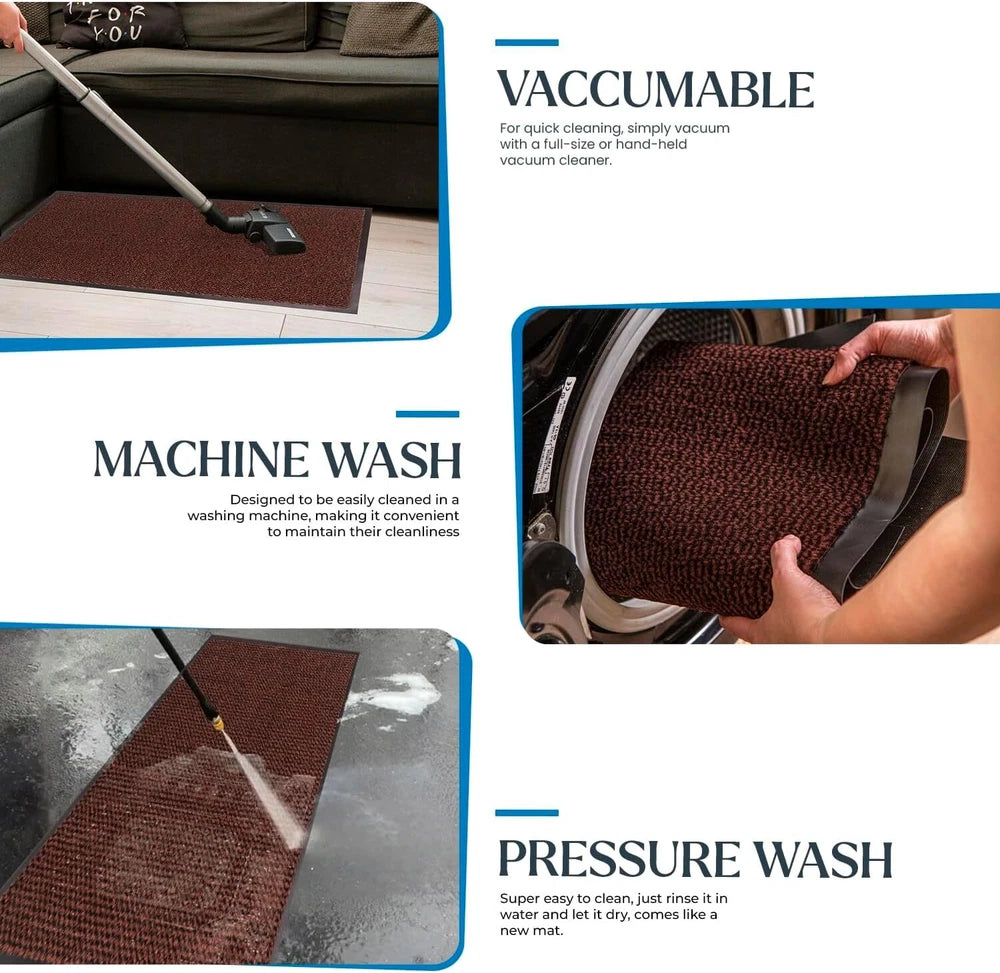 FOR YOU

VACCUMABLE

For quick cleaning, simply vacuum with a full-size or hand-held vacuum cleaner.

MACHINE WASH

Designed to be easily cleaned in a washing machine, making it convenient to maintain their cleanliness

PRESSURE WASH

Super easy to clean, just rinse it in water and let it dry, comes like a new mat.