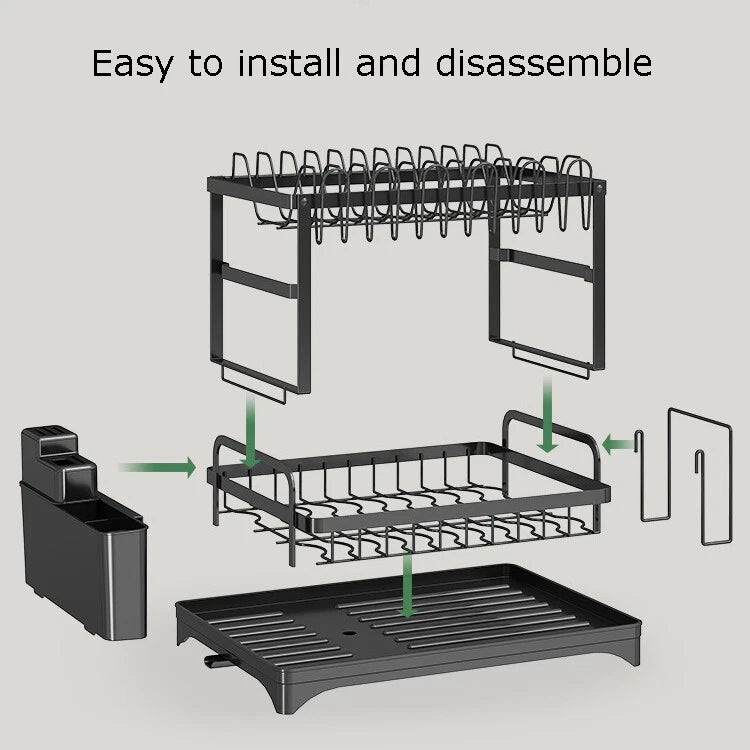 Easy to install and disassemble