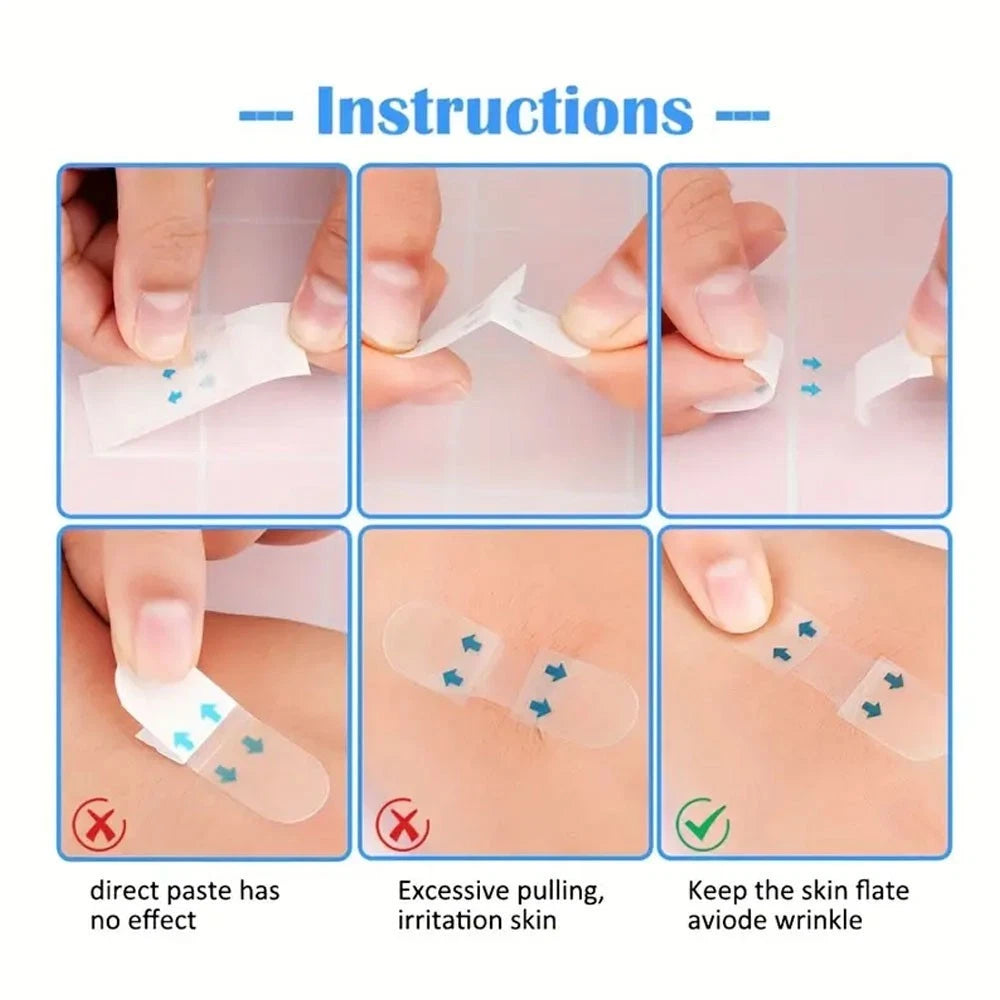 --- Instructions ---

direct paste has no effect

Excessive pulling, irritation skin

Keep the skin flate aviode wrinkle