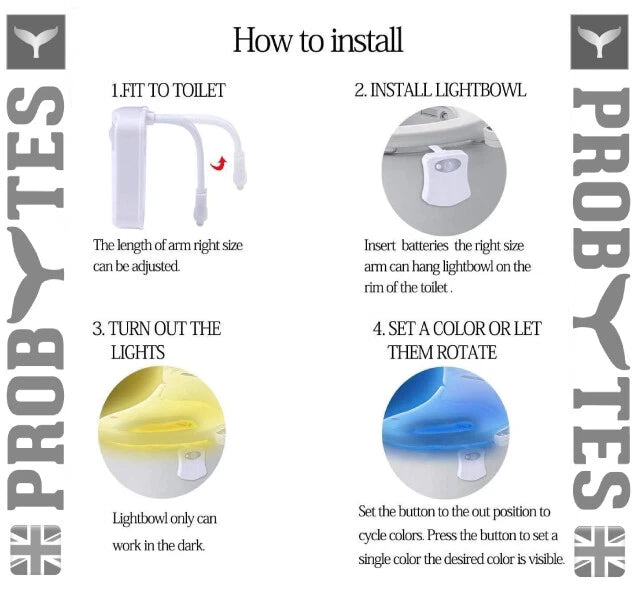 PROBYTES

How to install

1.FIT TO TOILET

The length of arm right size can be adjusted.

2. INSTALL LIGHTBOWL

Insert batteries the right size arm can hang lightbowl on the rim of the toilet .

3. TURN OUT THE LIGHTS

Lightbowl only can work in the dark.

4. SET A COLOR OR LET THEM ROTATE

Set the button to the out position to cycle colors. Press the button to set a single color the desired color is visible.

PROBYTES