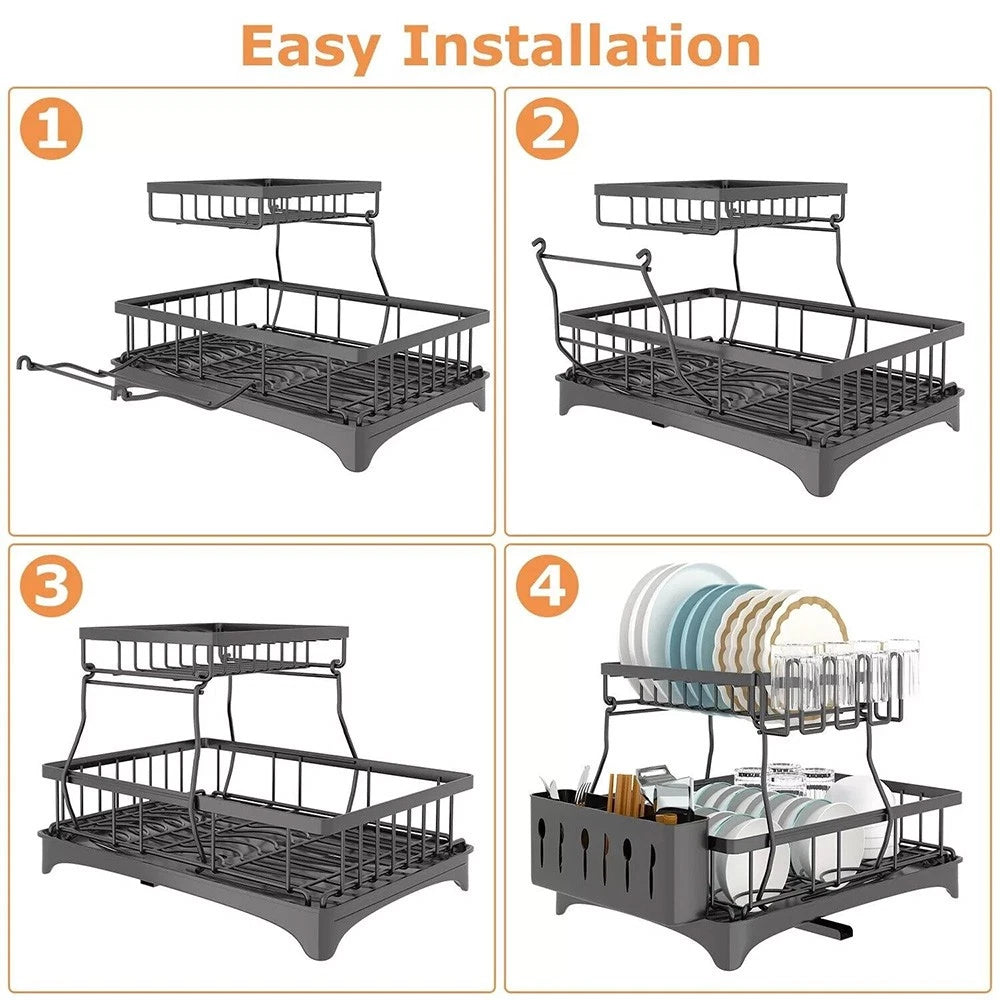 Easy Installation

1

2

3

4