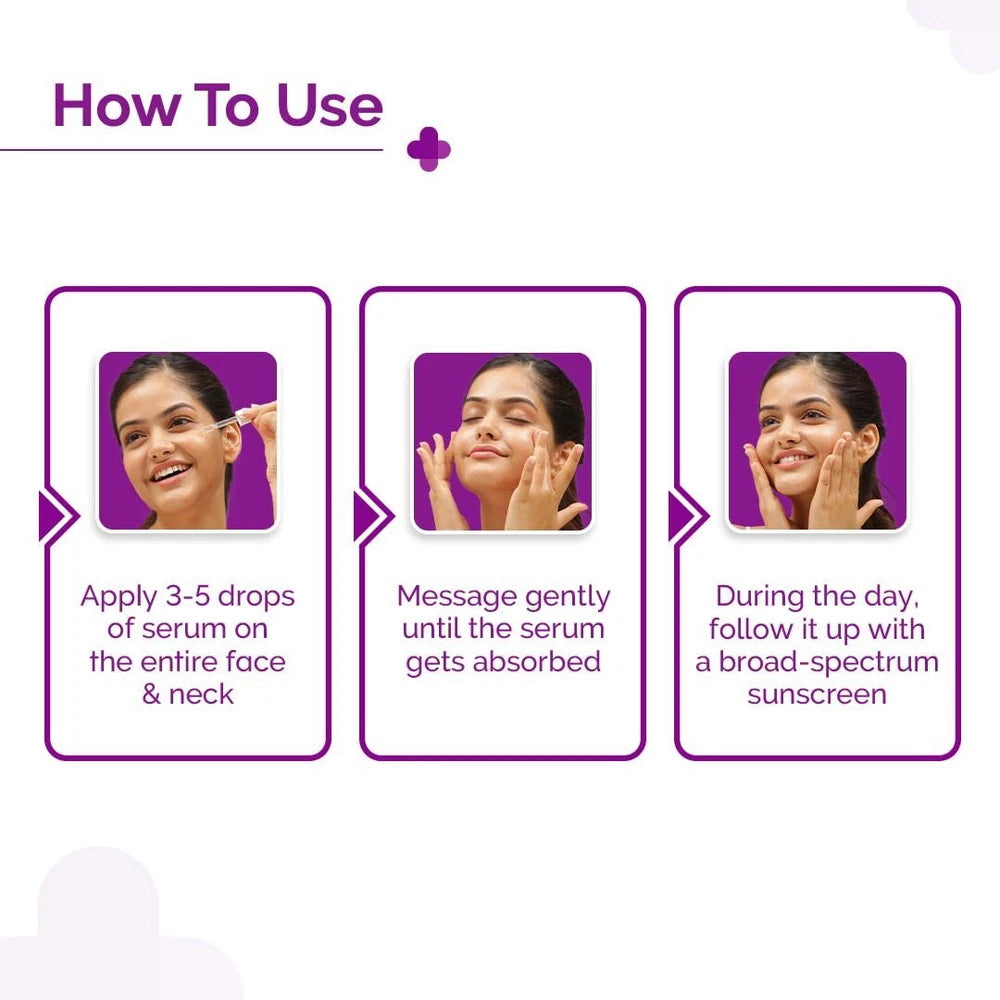 How To Use

Apply 3-5 drops of serum on the entire face & neck

Message gently until the serum gets absorbed

During the day, follow it up with a broad-spectrum sunscreen