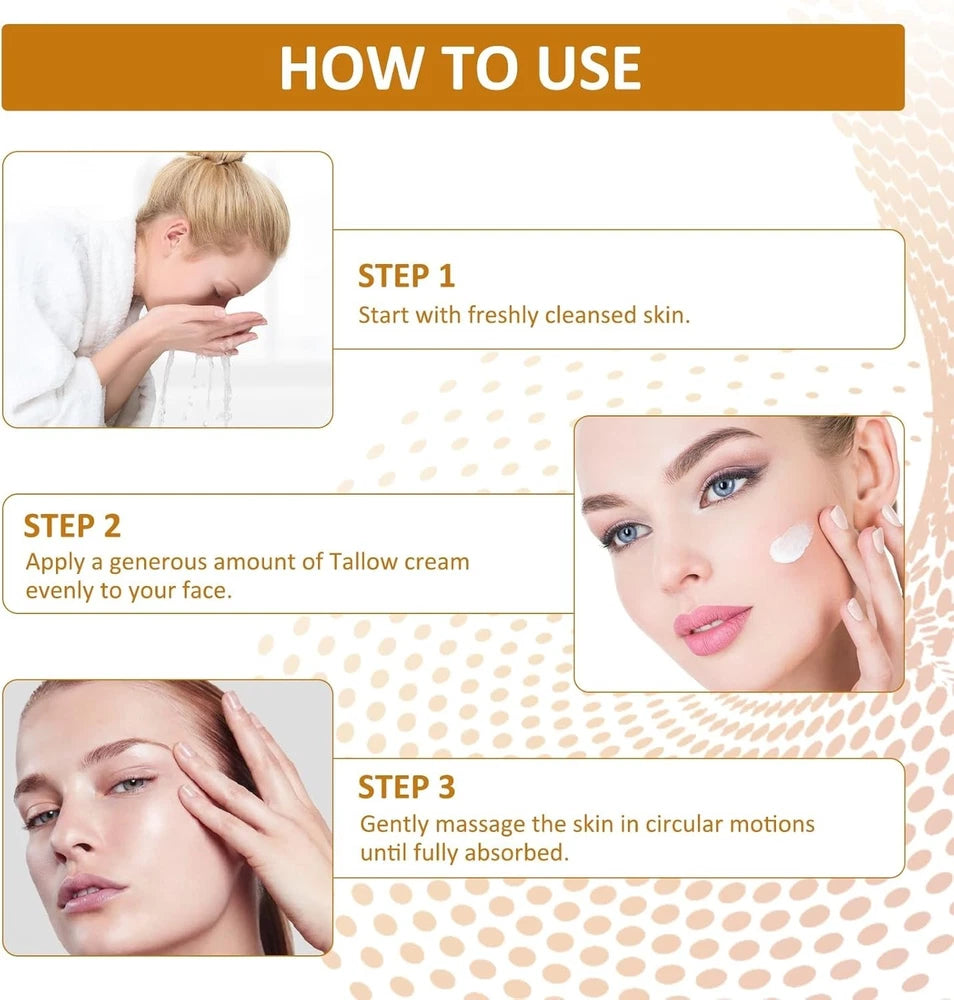 HOW TO USE

STEP 1
Start with freshly cleansed skin.

STEP 2
Apply a generous amount of Tallow cream evenly to your face.

STEP 3
Gently massage the skin in circular motions until fully absorbed.