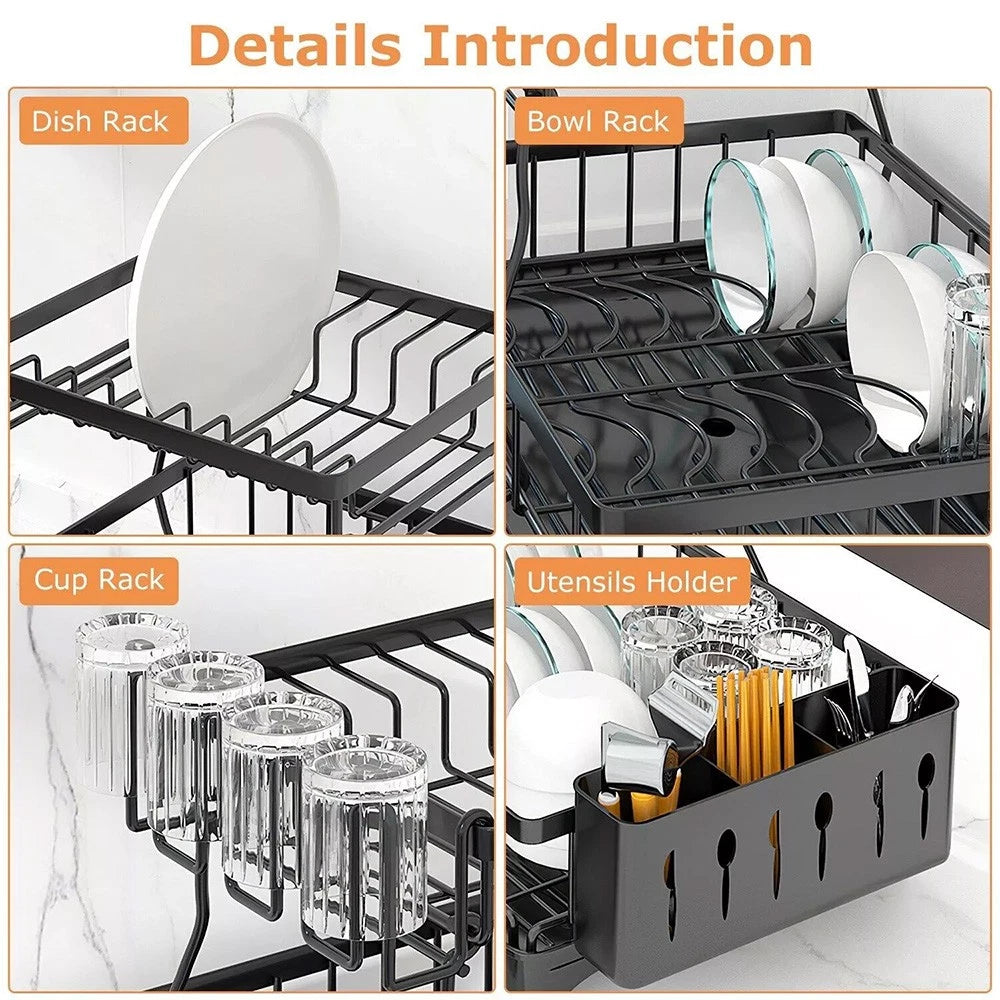 Details Introduction

Dish Rack

Bowl Rack

Cup Rack

Utensils Holder