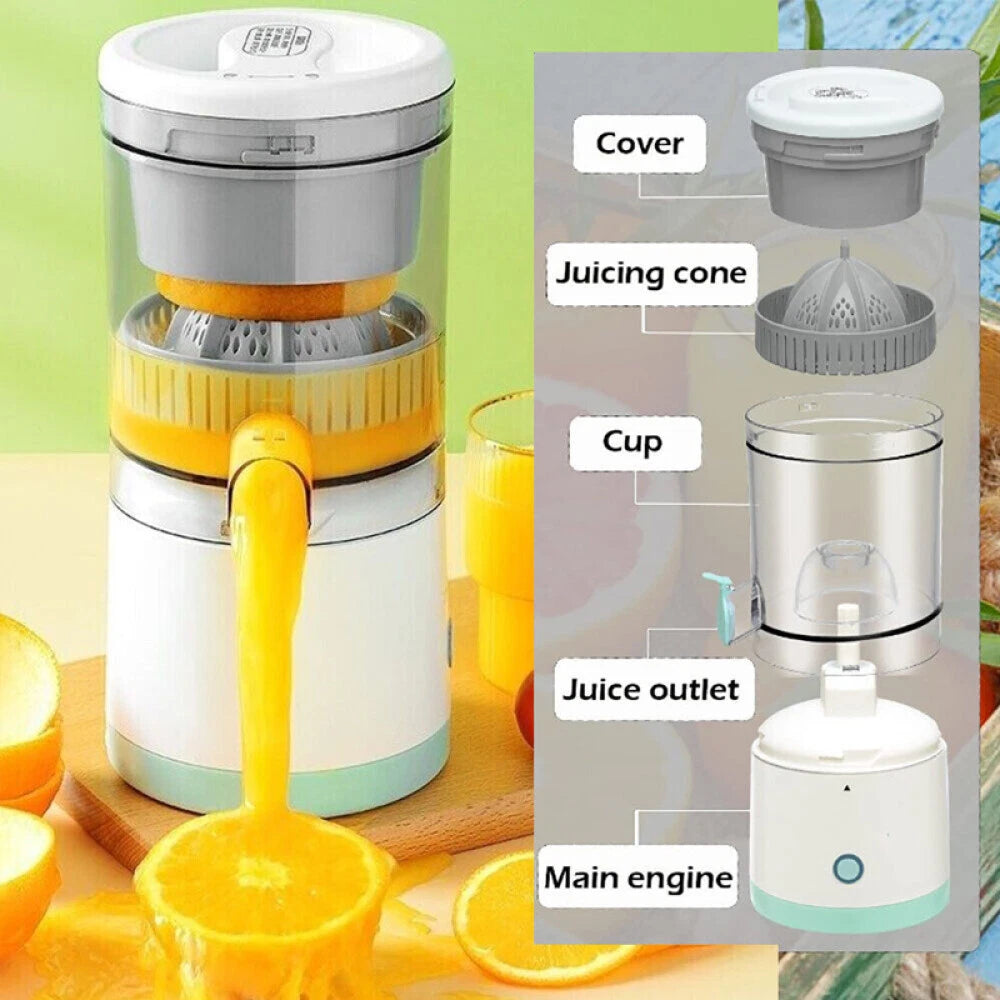 Cover

Juicing cone

Cup

Juice outlet

Main engine