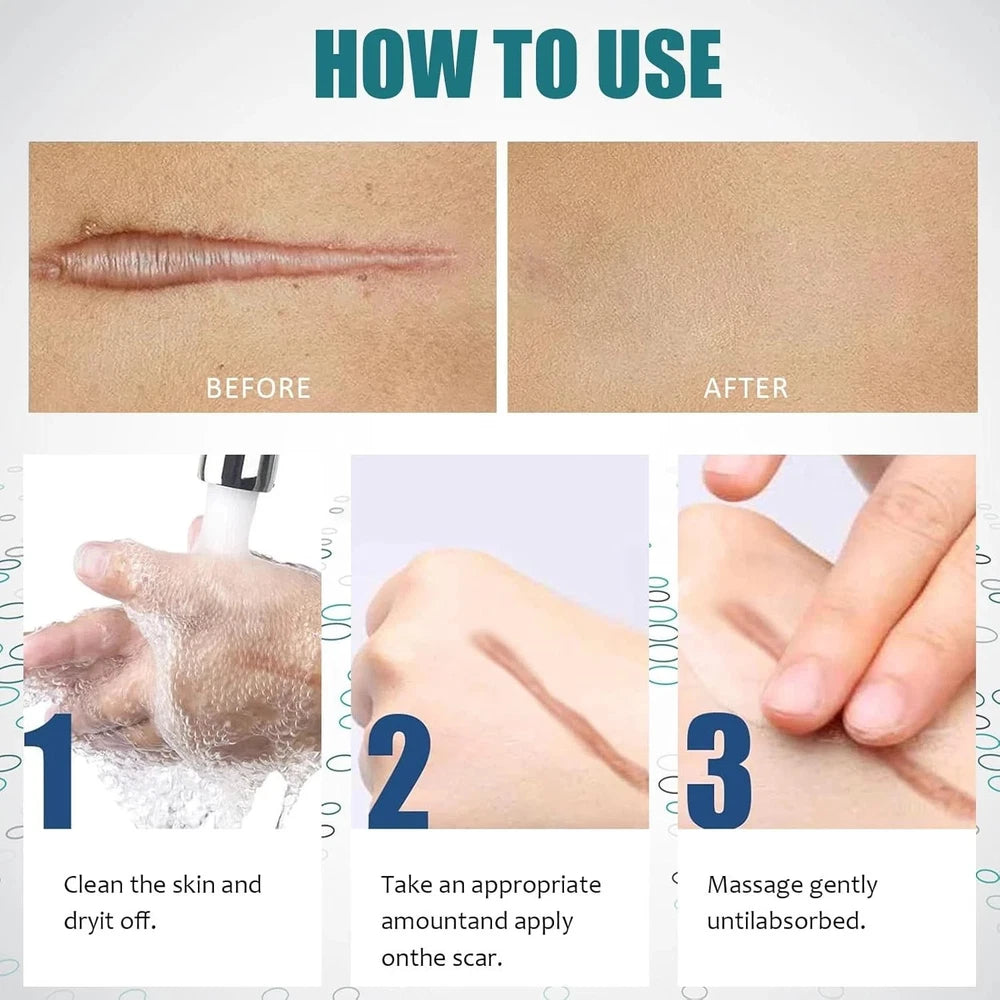 HOW TO USE

BEFORE

AFTER

1

Clean the skin and dryit off.

2

Take an appropriate amountand apply onthe scar.

3

Massage gently untilabsorbed.