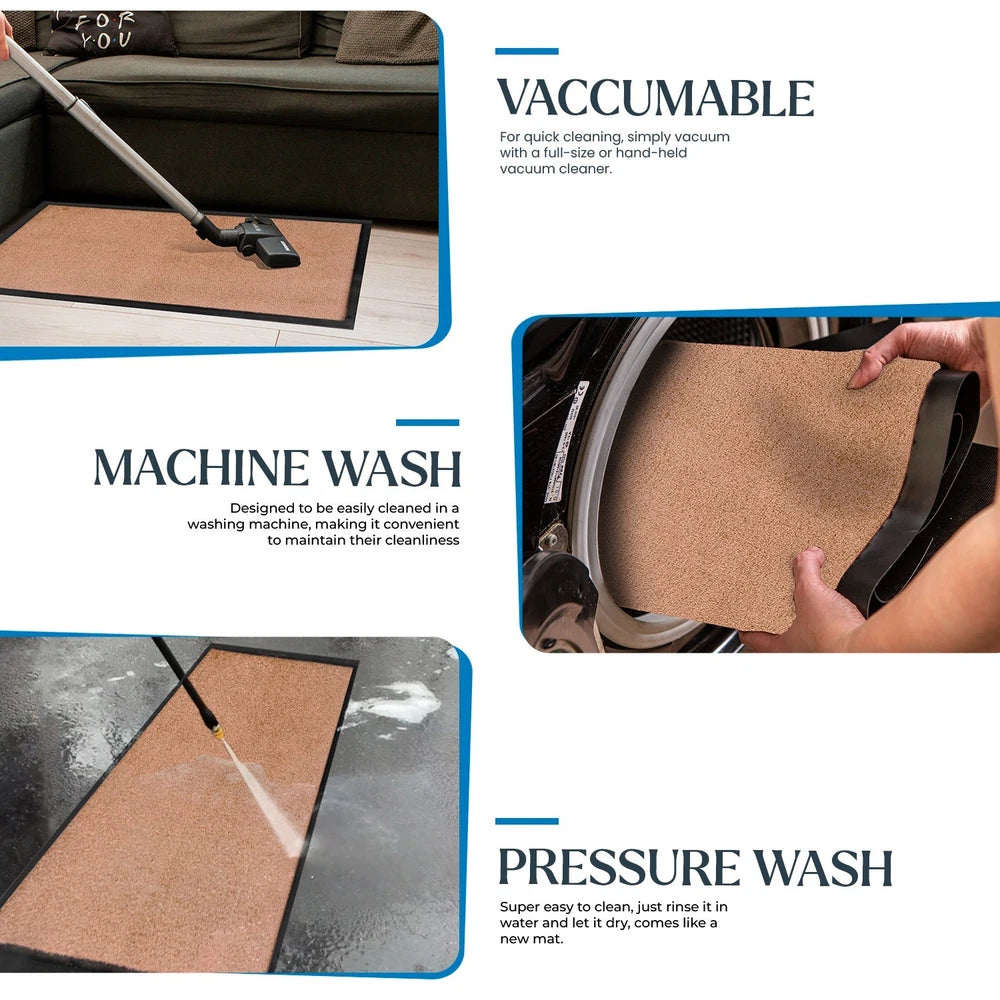 FOR YOU

VACCUMABLE

For quick cleaning, simply vacuum with a full-size or hand-held vacuum cleaner.

MACHINE WASH

Designed to be easily cleaned in a washing machine, making it convenient to maintain their cleanliness

PRESSURE WASH

Super easy to clean, just rinse it in water and let it dry, comes like a new mat.