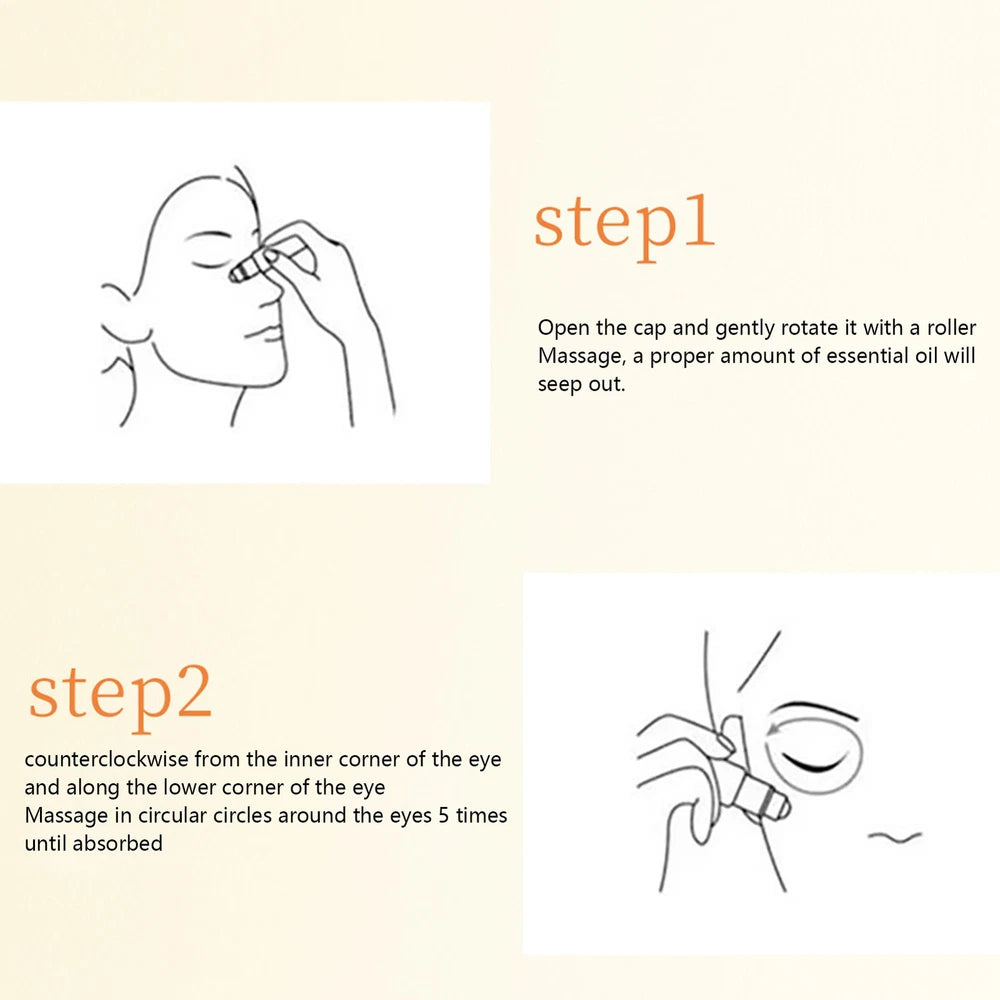 step1

Open the cap and gently rotate it with a roller Massage, a proper amount of essential oil will seep out.

step2

counterclockwise from the inner corner of the eye and along the lower corner of the eye
Massage in circular circles around the eyes 5 times until absorbed