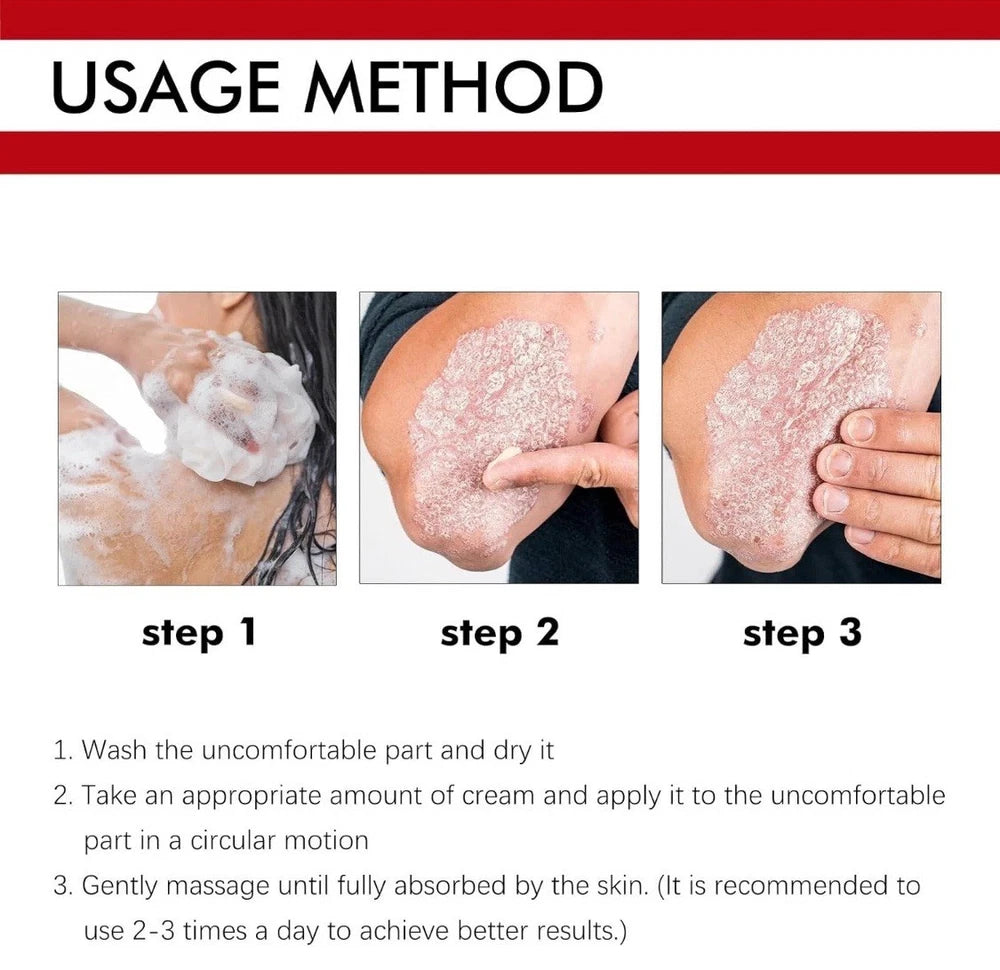 USAGE METHOD

step 1

step 2

step 3

1. Wash the uncomfortable part and dry it
2. Take an appropriate amount of cream and apply it to the uncomfortable part in a circular motion
3. Gently massage until fully absorbed by the skin. (It is recommended to use 2-3 times a day to achieve better results.)