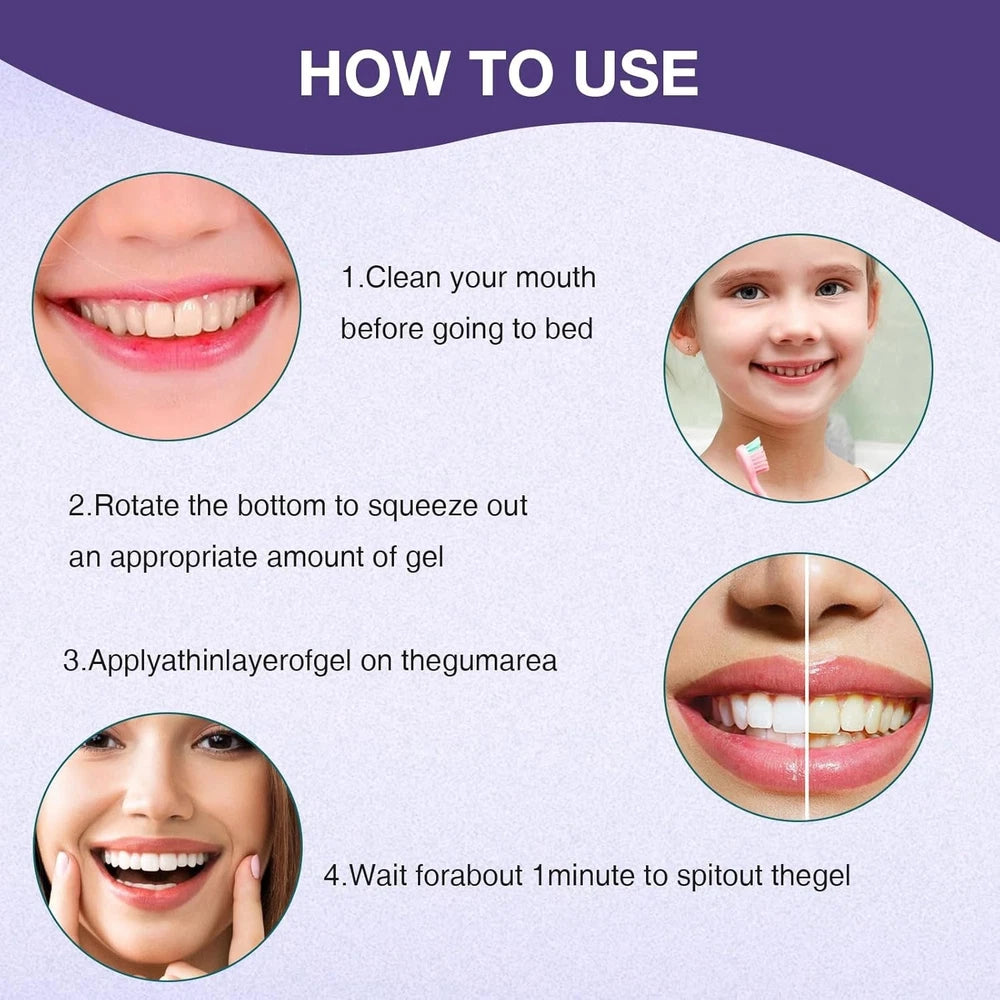 HOW TO USE

1.Clean your mouth before going to bed

2.Rotate the bottom to squeeze out an appropriate amount of gel

3.Applyathinlayerofgel on thegumarea

4.Wait forabout 1minute to spitout thegel