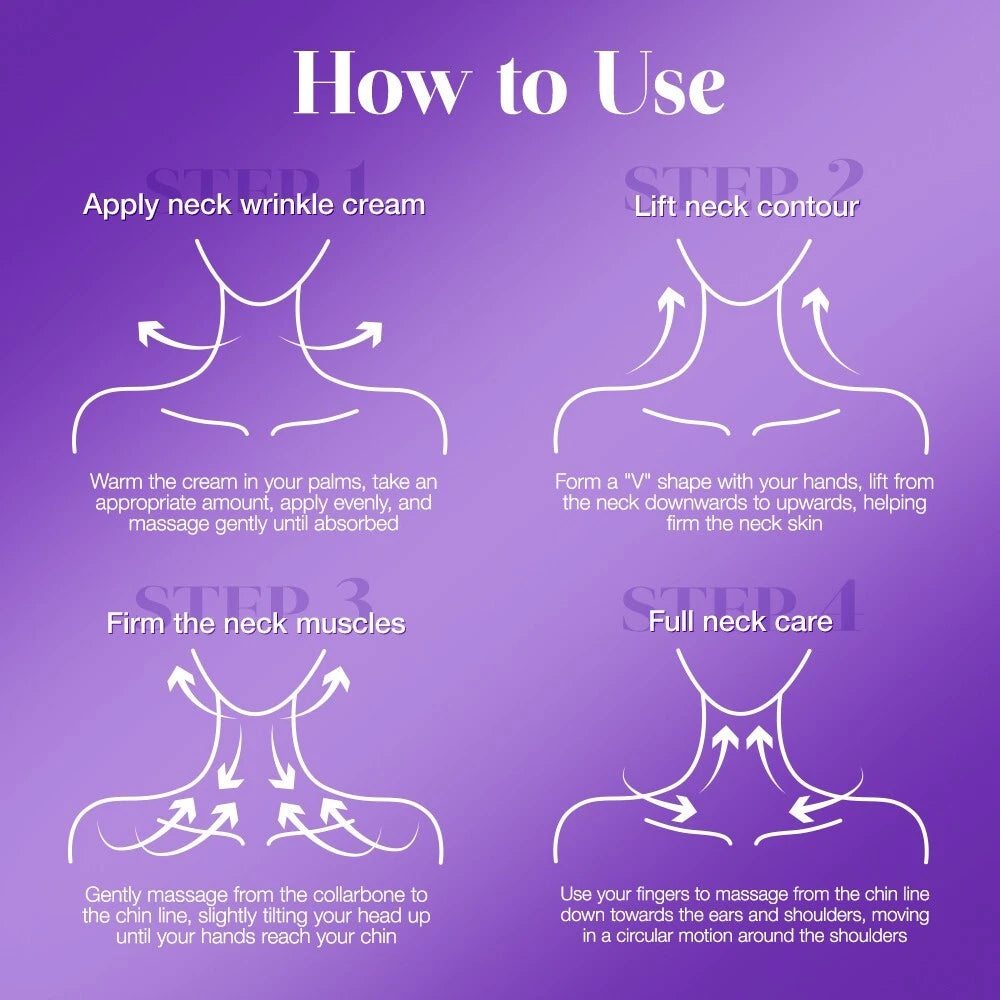 How to Use

STEP 1
Apply neck wrinkle cream

Warm the cream in your palms, take an appropriate amount, apply evenly, and massage gently until absorbed

STEP 2
Lift neck contour

Form a "V" shape with your hands, lift from the neck downwards to upwards, helping firm the neck skin

STEP 3
Firm the neck muscles

Gently massage from the collarbone to the chin line, slightly tilting your head up until your hands reach your chin

STEP 4
Full neck care

Use your fingers to massage from the chin line down towards the ears and shoulders, moving in a circular motion around the shoulders