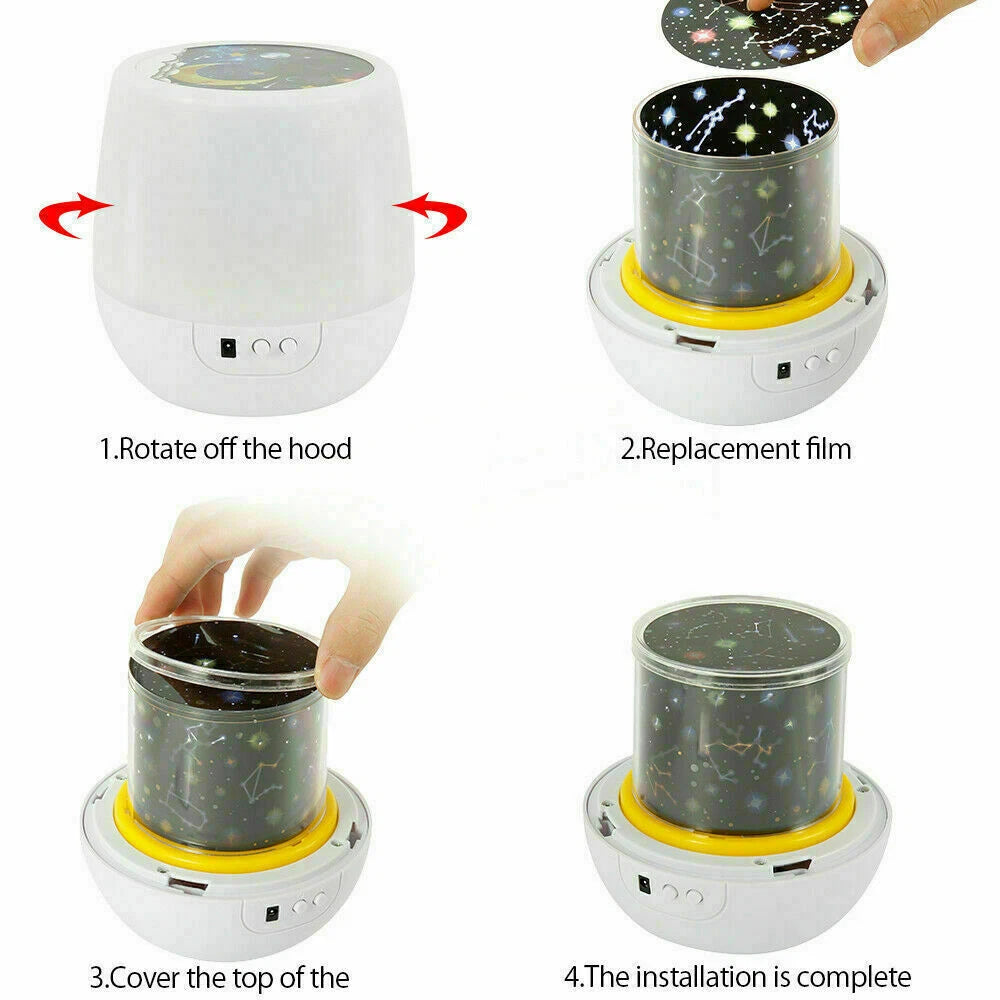 1.Rotate off the hood

2.Replacement film

3.Cover the top of the

4.The installation is complete