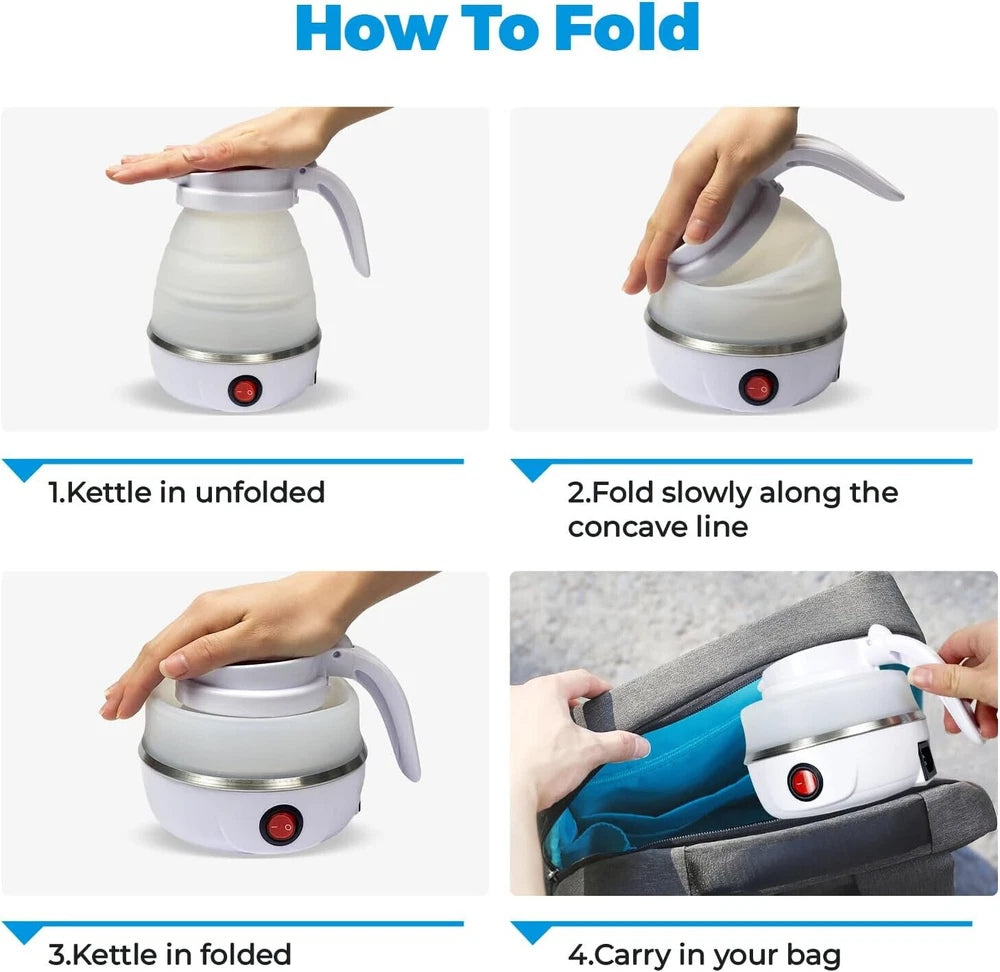 How To Fold

1.Kettle in unfolded

2.Fold slowly along the concave line

3.Kettle in folded

4.Carry in your bag