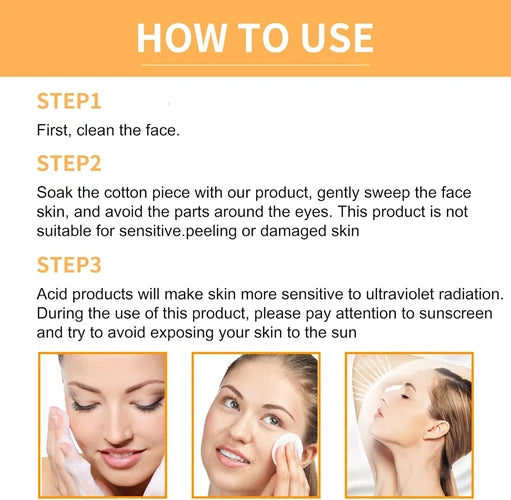 HOW TO USE

STEP1

First, clean the face.

STEP2

Soak the cotton piece with our product, gently sweep the face skin, and avoid the parts around the eyes. This product is not suitable for sensitive.peeling or damaged skin

STEP3

Acid products will make skin more sensitive to ultraviolet radiation. During the use of this product, please pay attention to sunscreen and try to avoid exposing your skin to the sun