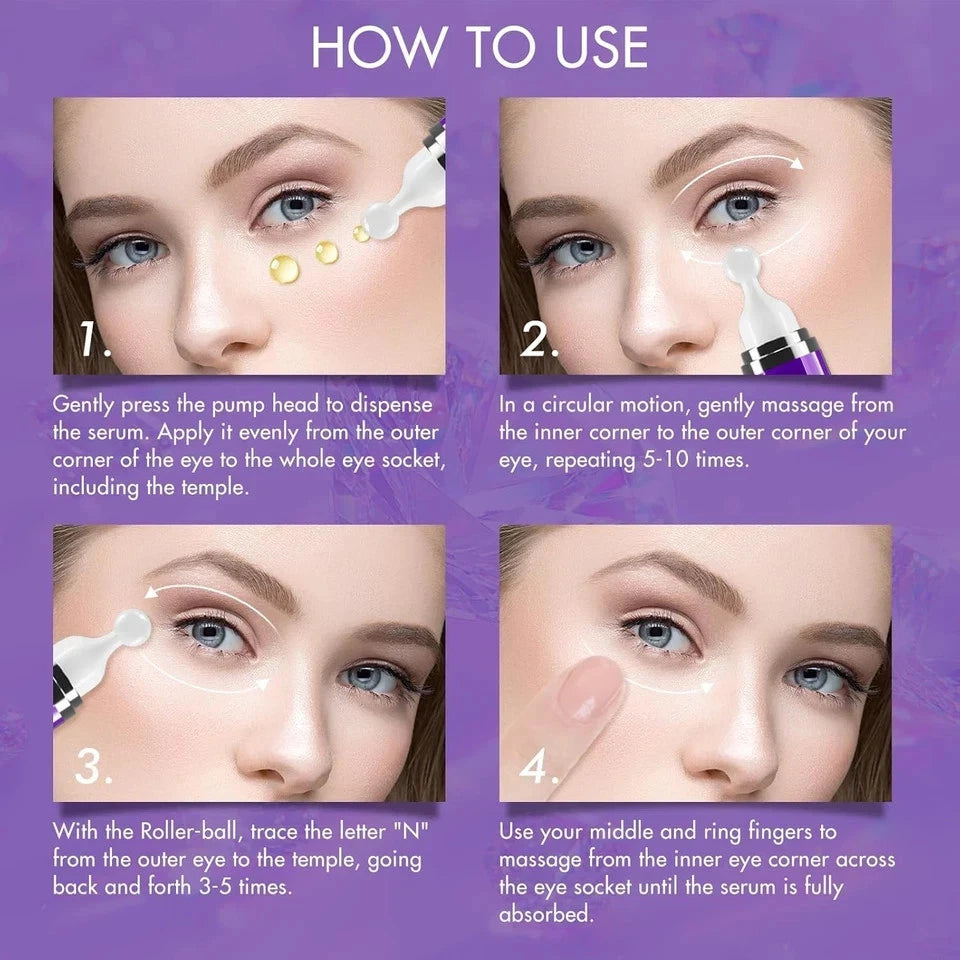 HOW TO USE

1.

Gently press the pump head to dispense the serum. Apply it evenly from the outer corner of the eye to the whole eye socket, including the temple.

2.

In a circular motion, gently massage from the inner corner to the outer corner of your eye, repeating 5-10 times.

3.

With the Roller-ball, trace the letter "N" from the outer eye to the temple, going back and forth 3-5 times.

4.

Use your middle and ring fingers to massage from the inner eye corner across the eye socket until the serum is fully absorbed.