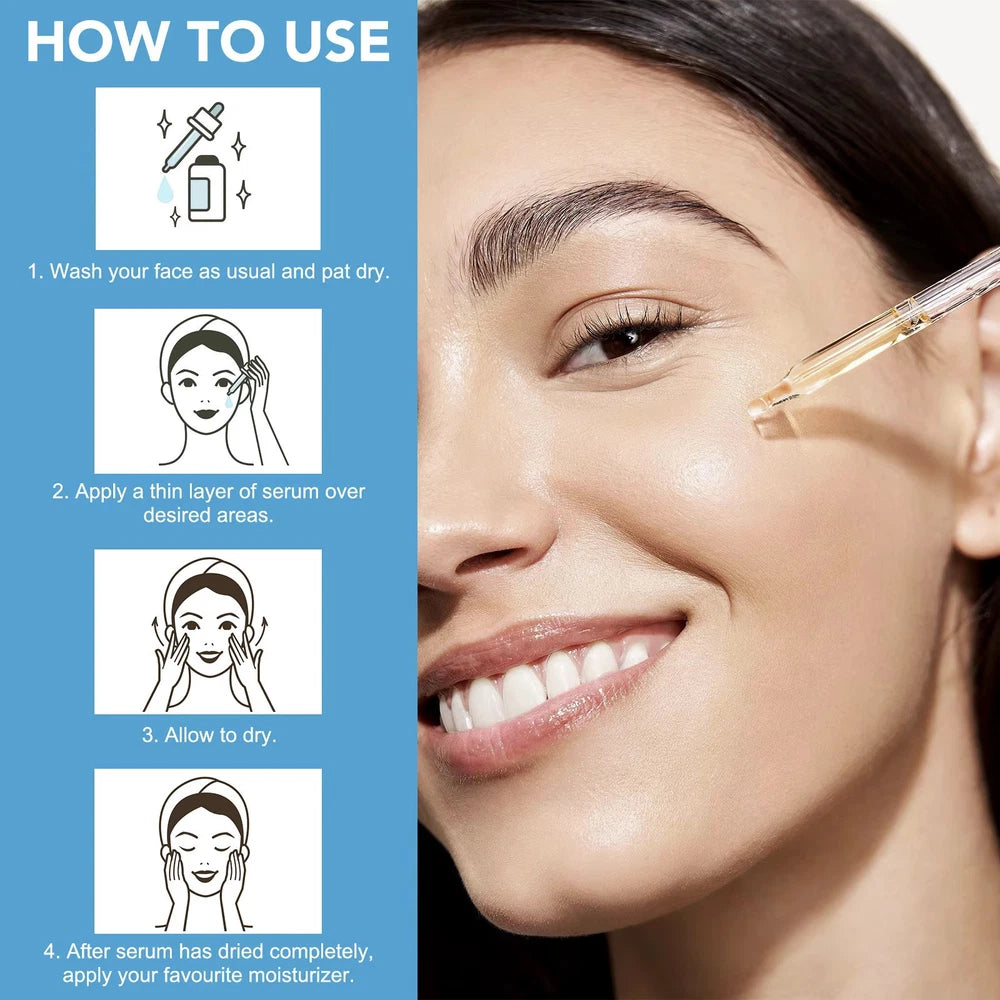 HOW TO USE

1. Wash your face as usual and pat dry.

2. Apply a thin layer of serum over desired areas.

3. Allow to dry.

4. After serum has dried completely, apply your favourite moisturizer.