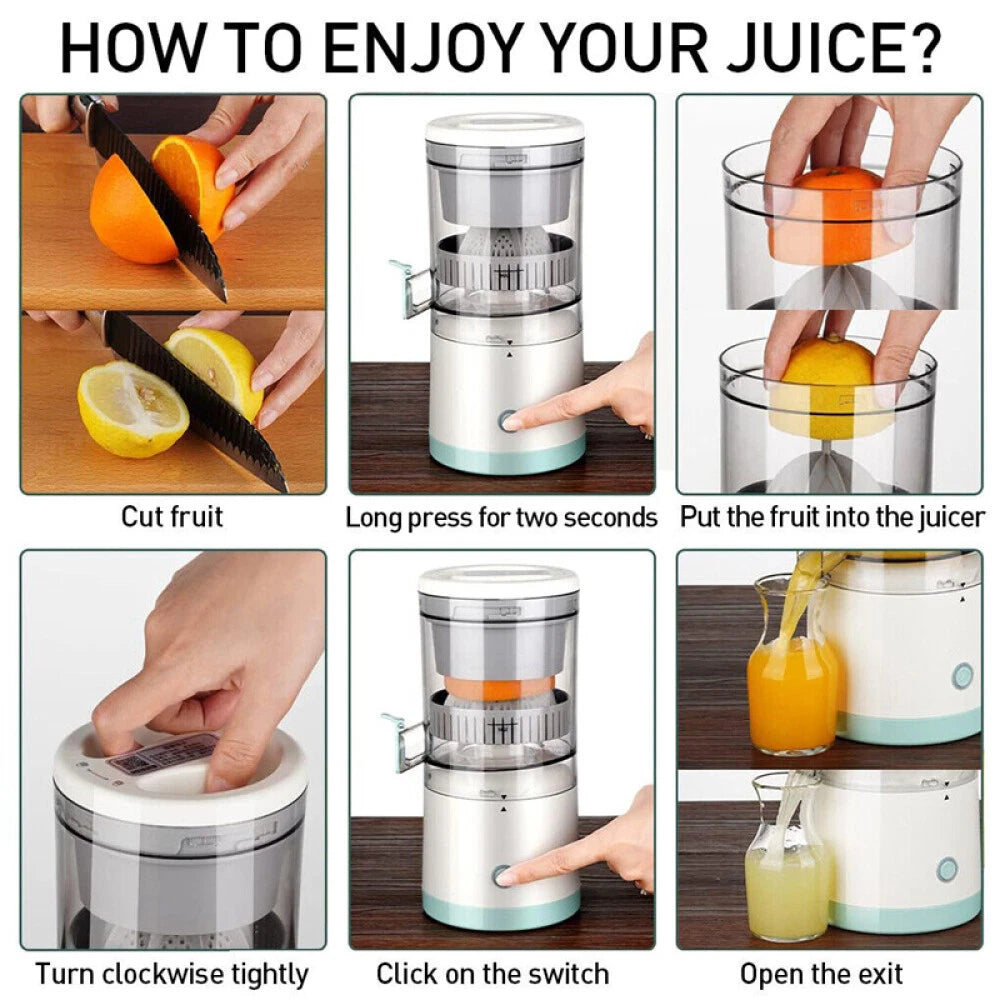 HOW TO ENJOY YOUR JUICE?

Cut fruit

Long press for two seconds

Put the fruit into the juicer

Turn clockwise tightly

Click on the switch

Open the exit