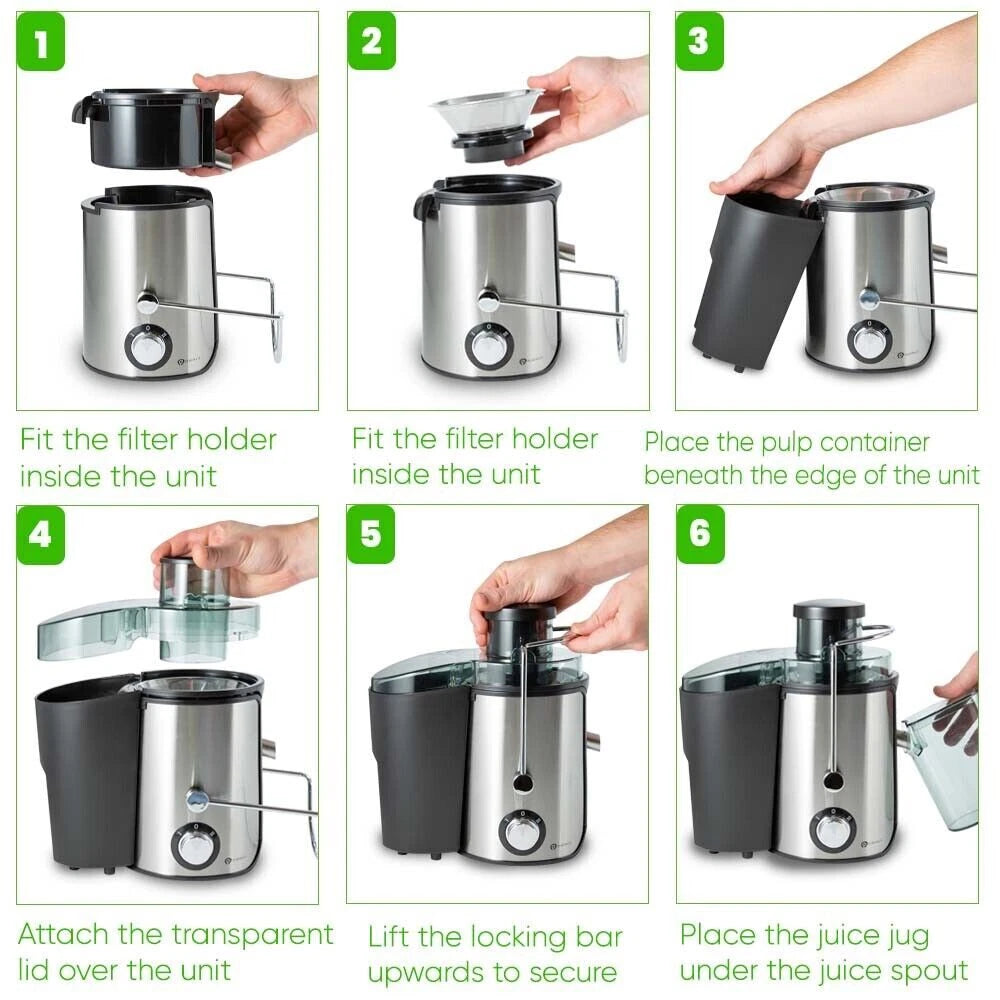 1

Fit the filter holder inside the unit

2

Fit the filter holder inside the unit

3

Place the pulp container beneath the edge of the unit

4

Attach the transparent lid over the unit

5

Lift the locking bar upwards to secure

6

Place the juice jug under the juice spout