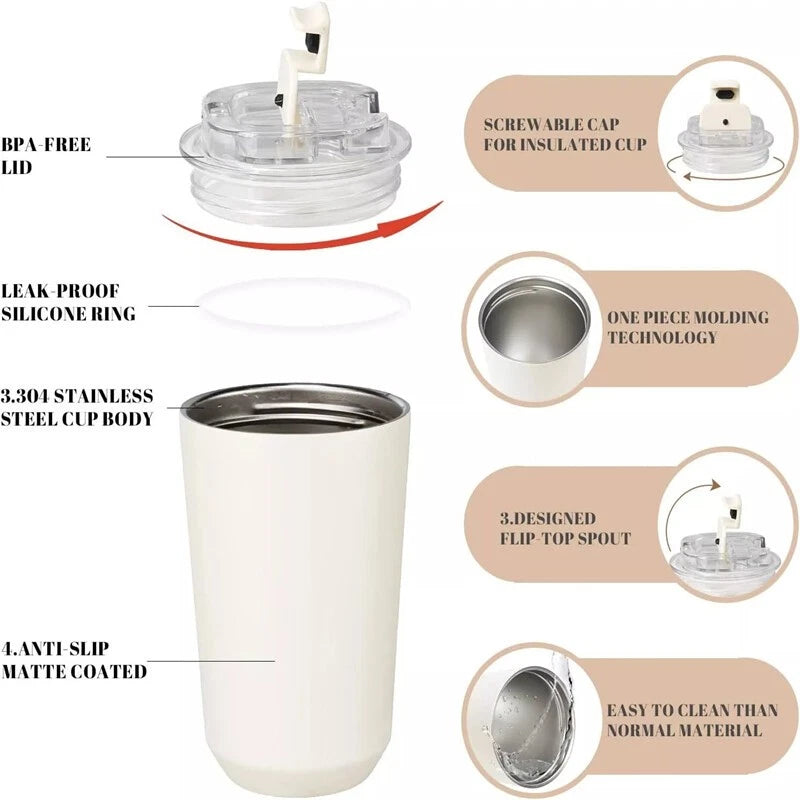 BPA-FREE LID

LEAK-PROOF SILICONE RING

3.304 STAINLESS STEEL CUP BODY

4.ANTI-SLIP MATTE COATED

SCREWABLE CAP FOR INSULATED CUP

ONE PIECE MOLDING TECHNOLOGY

3.DESIGNED FLIP-TOP SPOUT

EASY TO CLEAN THAN NORMAL MATERIAL