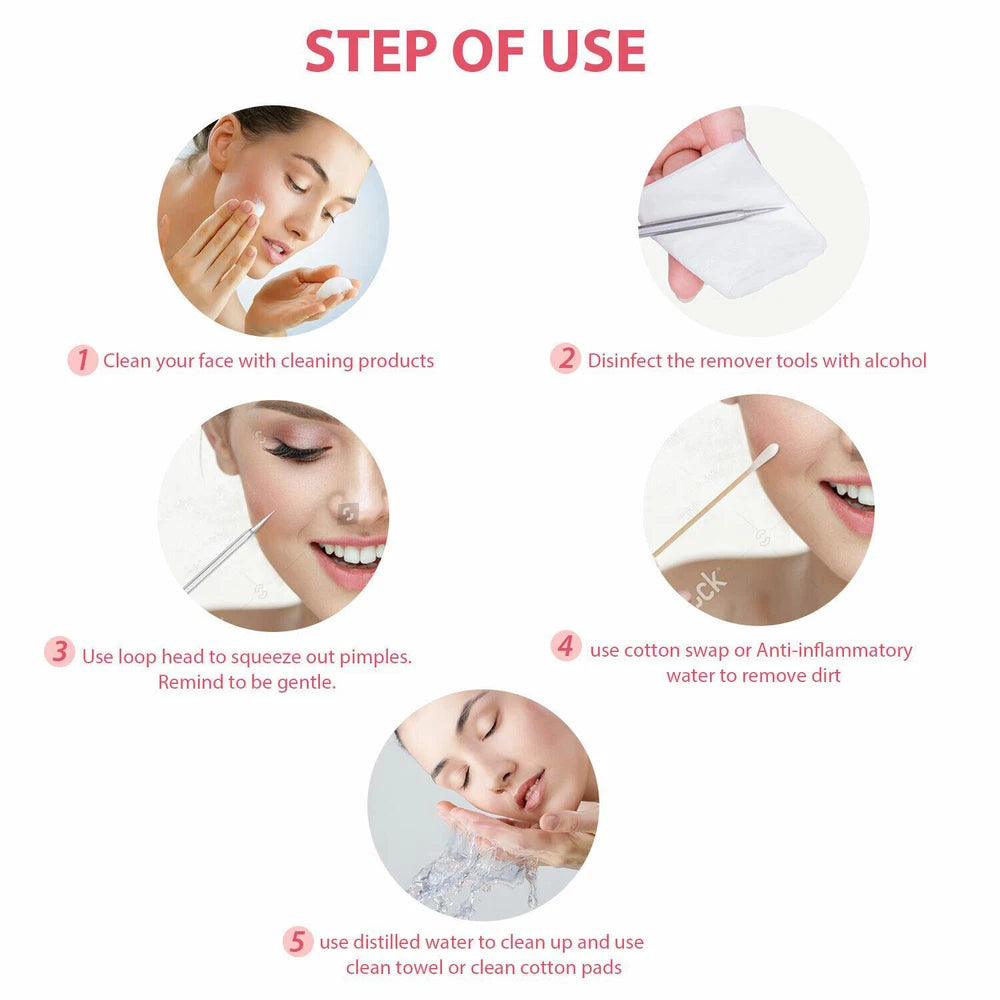 STEP OF USE

1 Clean your face with cleaning products

2 Disinfect the remover tools with alcohol

3 Use loop head to squeeze out pimples. Remind to be gentle.

4 use cotton swap or Anti-inflammatory water to remove dirt

5 use distilled water to clean up and use clean towel or clean cotton pads