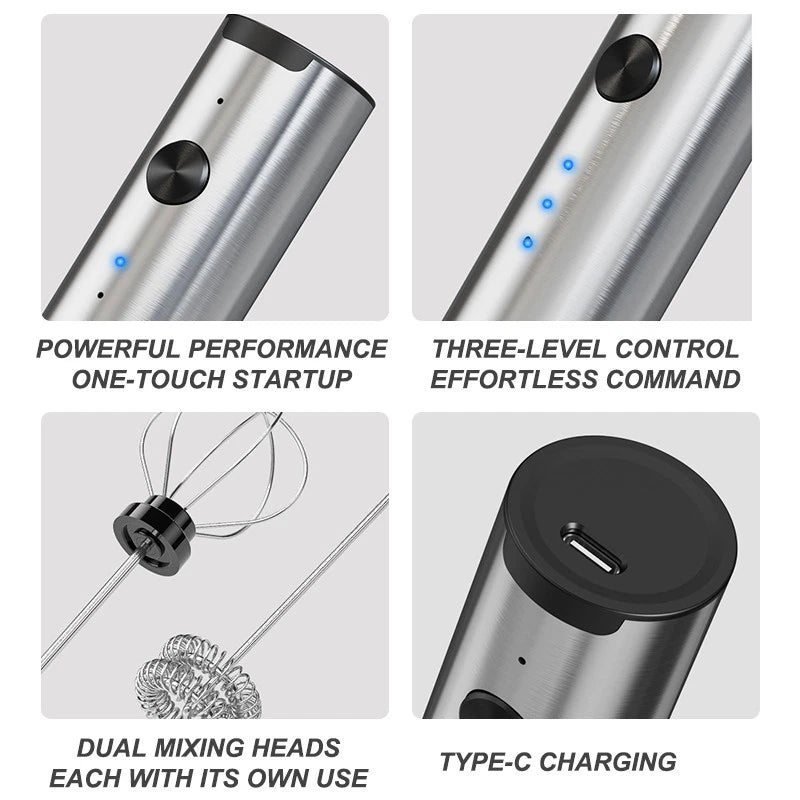 POWERFUL PERFORMANCE
ONE-TOUCH STARTUP

THREE-LEVEL CONTROL
EFFORTLESS COMMAND

DUAL MIXING HEADS
EACH WITH ITS OWN USE

TYPE-C CHARGING