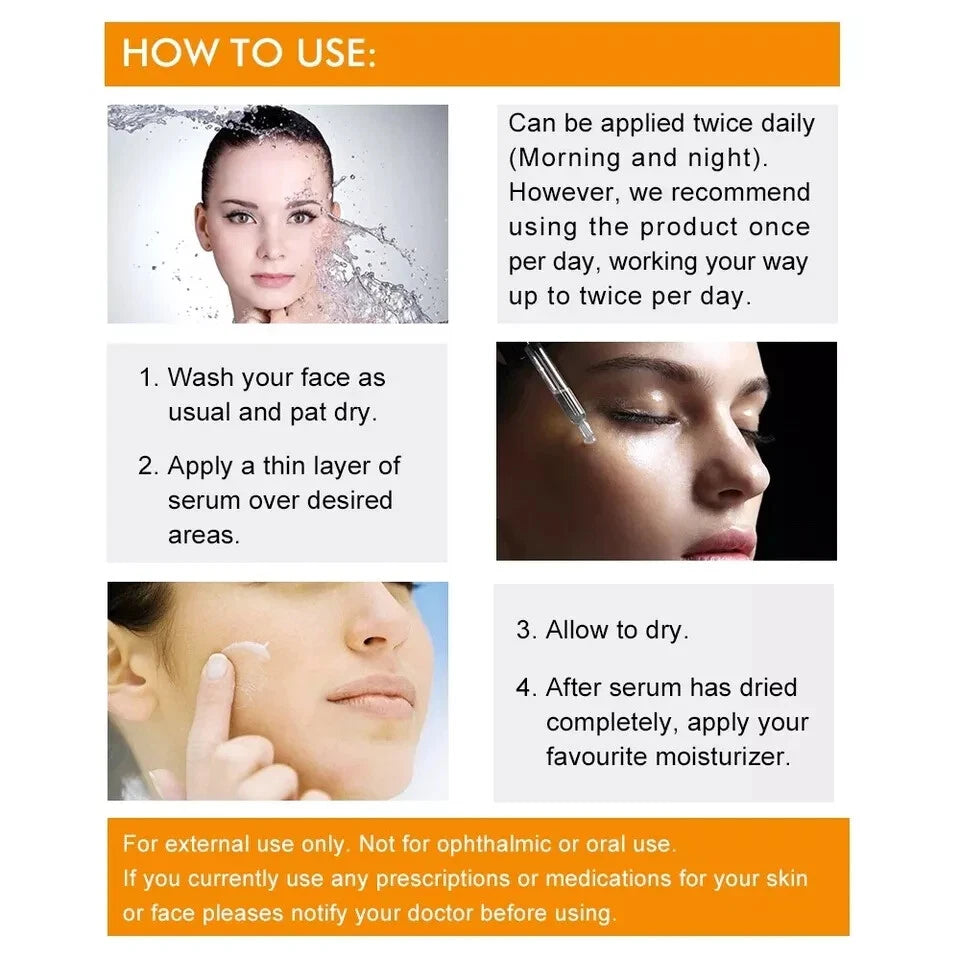 HOW TO USE:

Can be applied twice daily (Morning and night). However, we recommend using the product once per day, working your way up to twice per day.

1. Wash your face as usual and pat dry.

2. Apply a thin layer of serum over desired areas.

3. Allow to dry.

4. After serum has dried completely, apply your favourite moisturizer.

For external use only. Not for ophthalmic or oral use.
If you currently use any prescriptions or medications for your skin or face pleases notify your doctor before using.