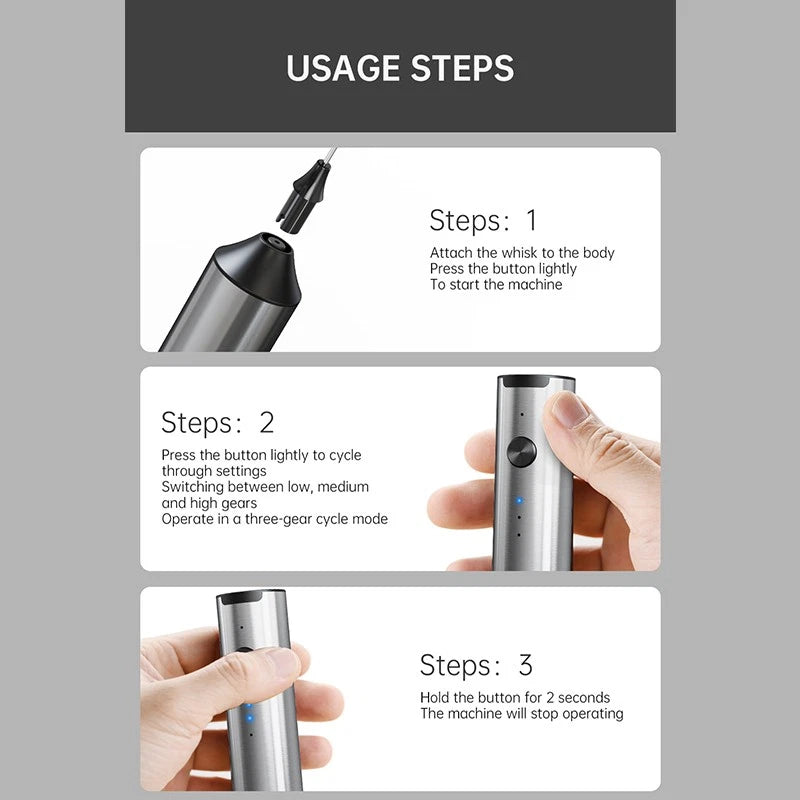 USAGE STEPS

Steps: 1

Attach the whisk to the body
Press the button lightly
To start the machine

Steps: 2

Press the button lightly to cycle through settings
Switching between low, medium and high gears
Operate in a three-gear cycle mode

Steps: 3

Hold the button for 2 seconds
The machine will stop operating