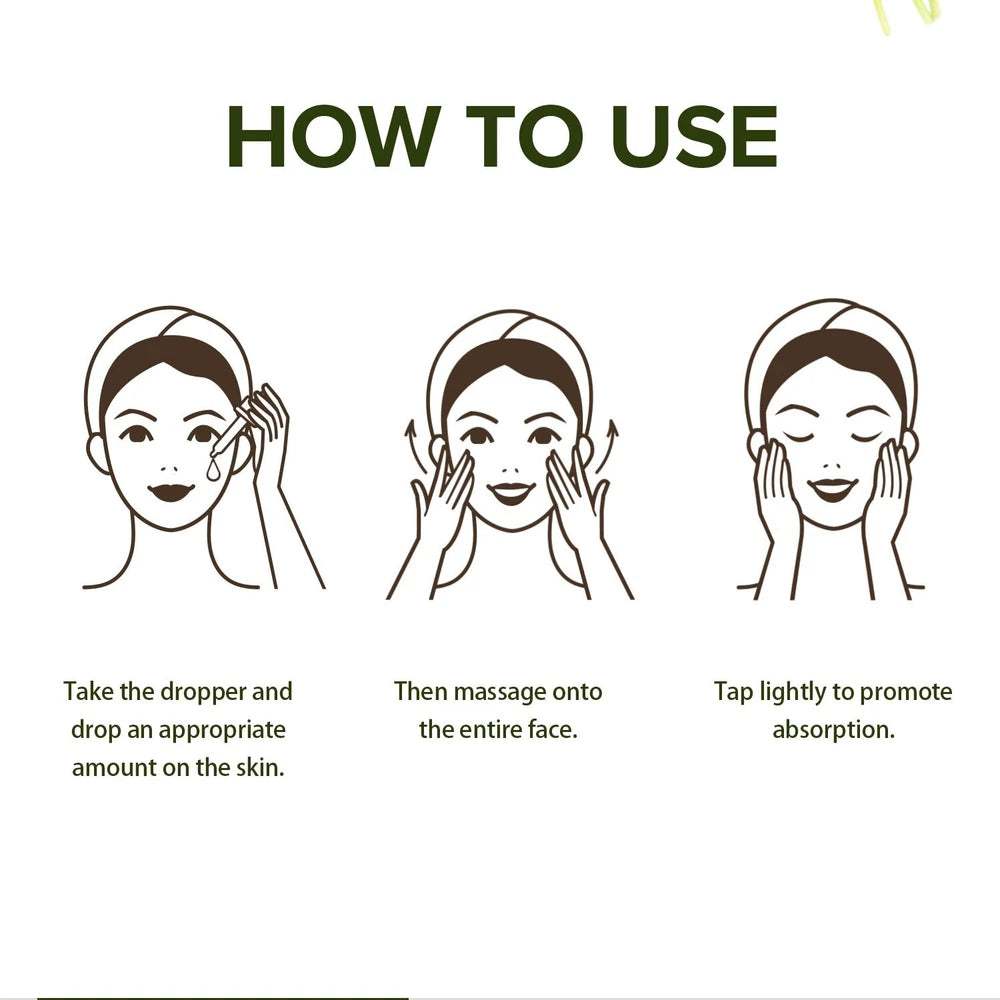 HOW TO USE

Take the dropper and drop an appropriate amount on the skin.

Then massage onto the entire face.

Tap lightly to promote absorption.