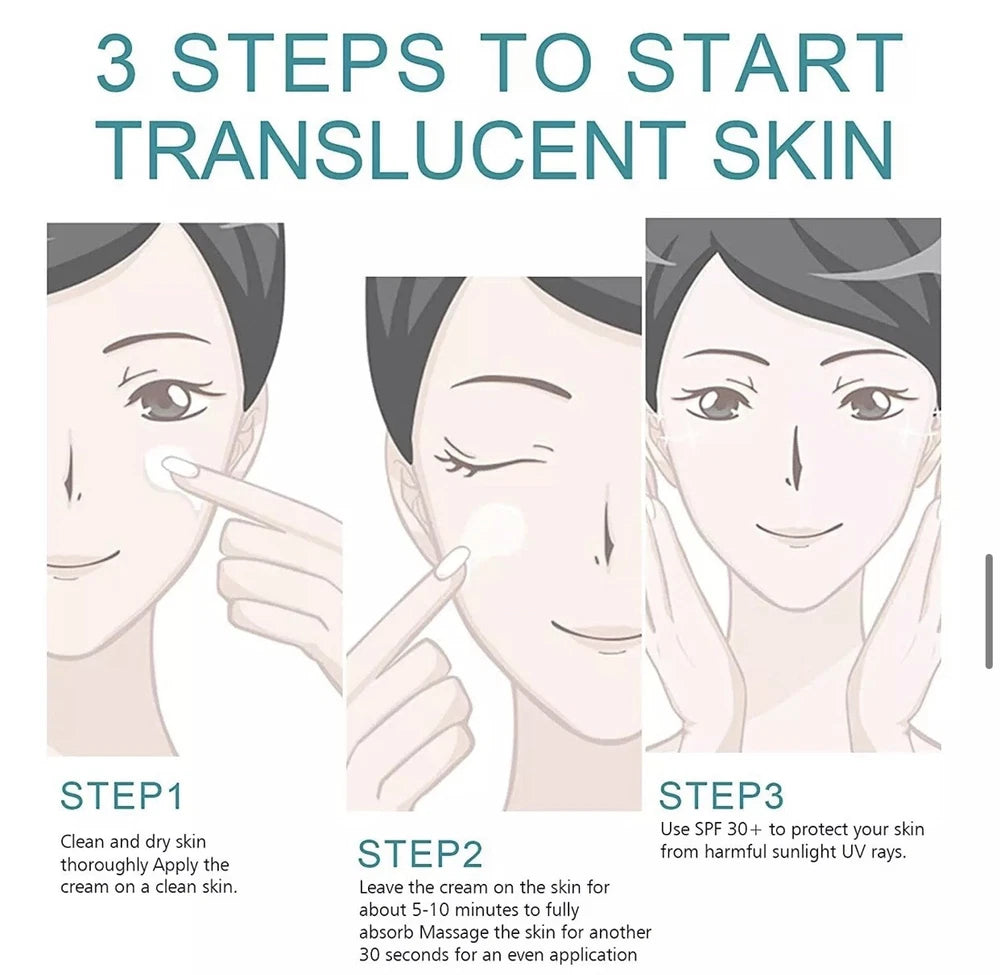 3 STEPS TO START TRANSLUCENT SKIN

STEP1
Clean and dry skin thoroughly Apply the cream on a clean skin.

STEP2
Leave the cream on the skin for about 5-10 minutes to fully absorb Massage the skin for another 30 seconds for an even application

STEP3
Use SPF 30+ to protect your skin from harmful sunlight UV rays.