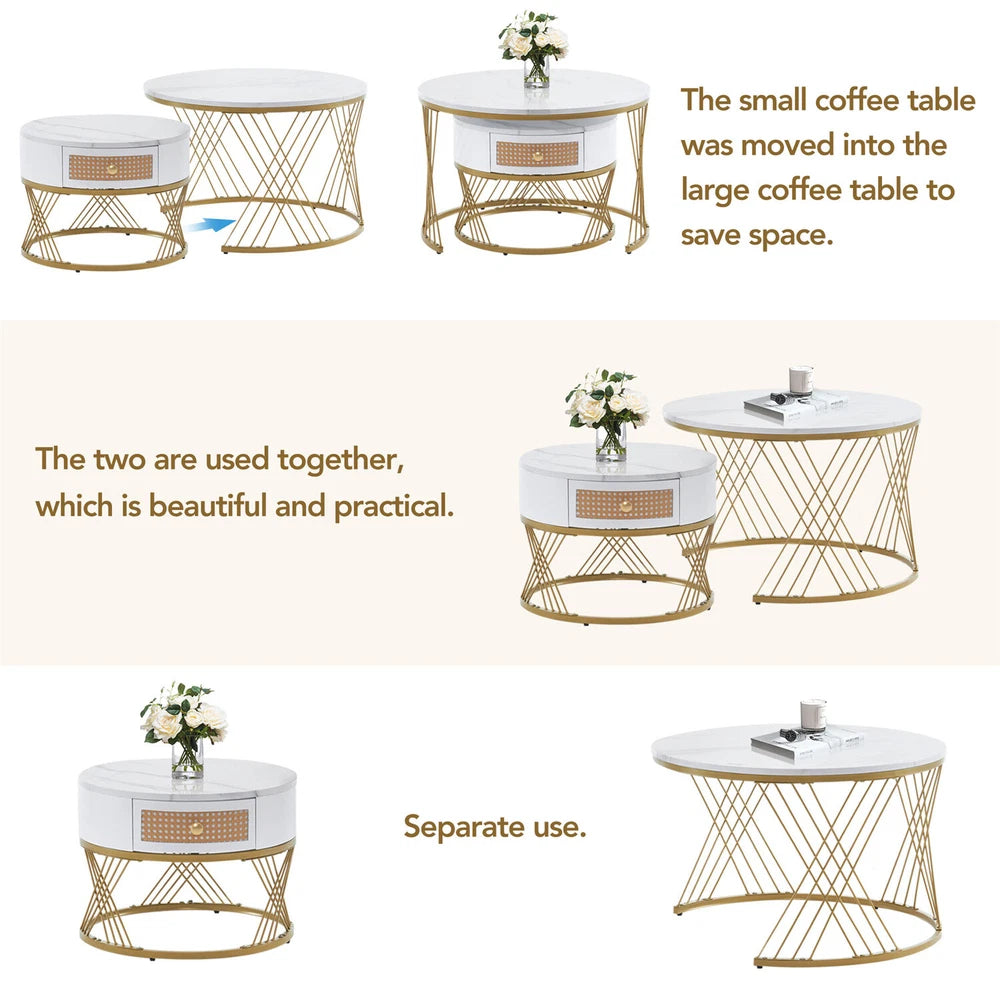 The small coffee table was moved into the large coffee table to save space.

The two are used together, which is beautiful and practical.

Separate use.