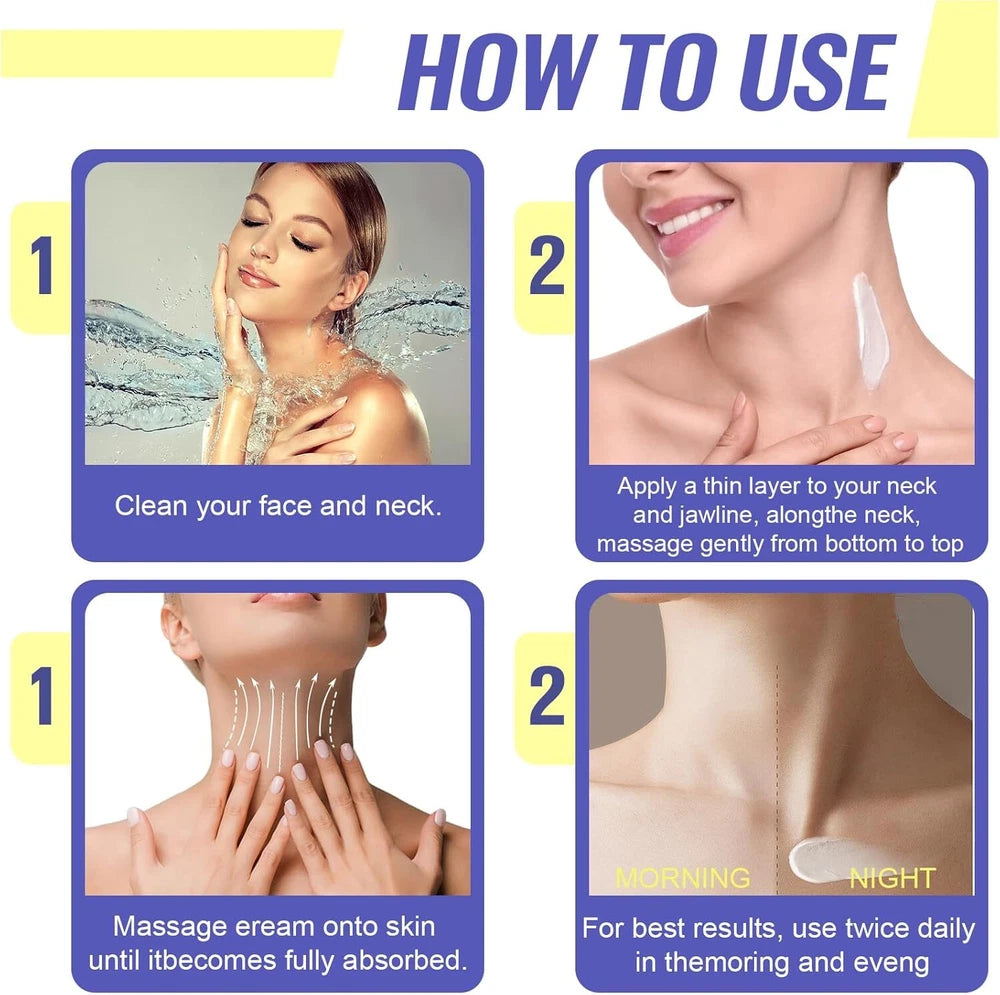 HOW TO USE

1

Clean your face and neck.

2

Apply a thin layer to your neck and jawline, alongthe neck, massage gently from bottom to top

1

Massage eream onto skin until itbecomes fully absorbed.

2

MORNING

NIGHT

For best results, use twice daily in themoring and eveng