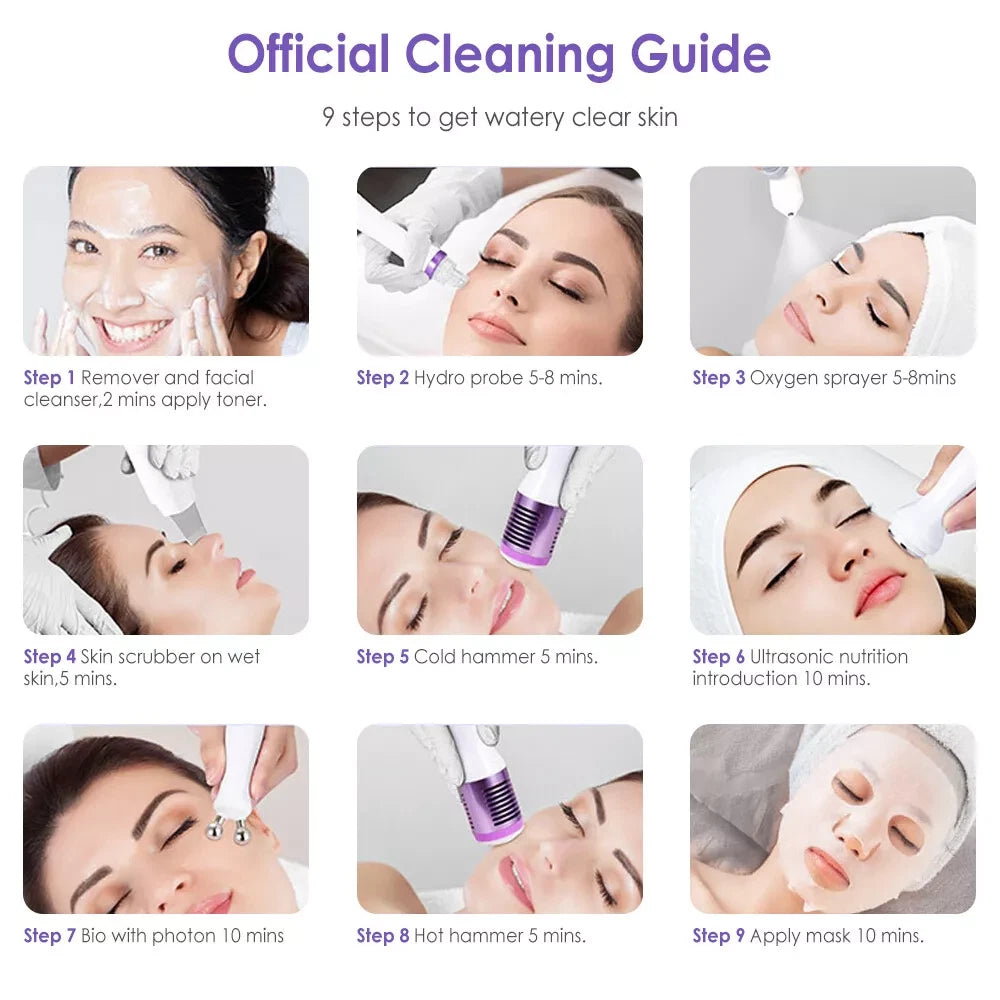 Official Cleaning Guide

9 steps to get watery clear skin

Step 1 Remover and facial cleanser,2 mins apply toner.

Step 2 Hydro probe 5-8 mins.

Step 3 Oxygen sprayer 5-8mins

Step 4 Skin scrubber on wet skin,5 mins.

Step 5 Cold hammer 5 mins.

Step 6 Ultrasonic nutrition introduction 10 mins.

Step 7 Bio with photon 10 mins

Step 8 Hot hammer 5 mins.

Step 9 Apply mask 10 mins.