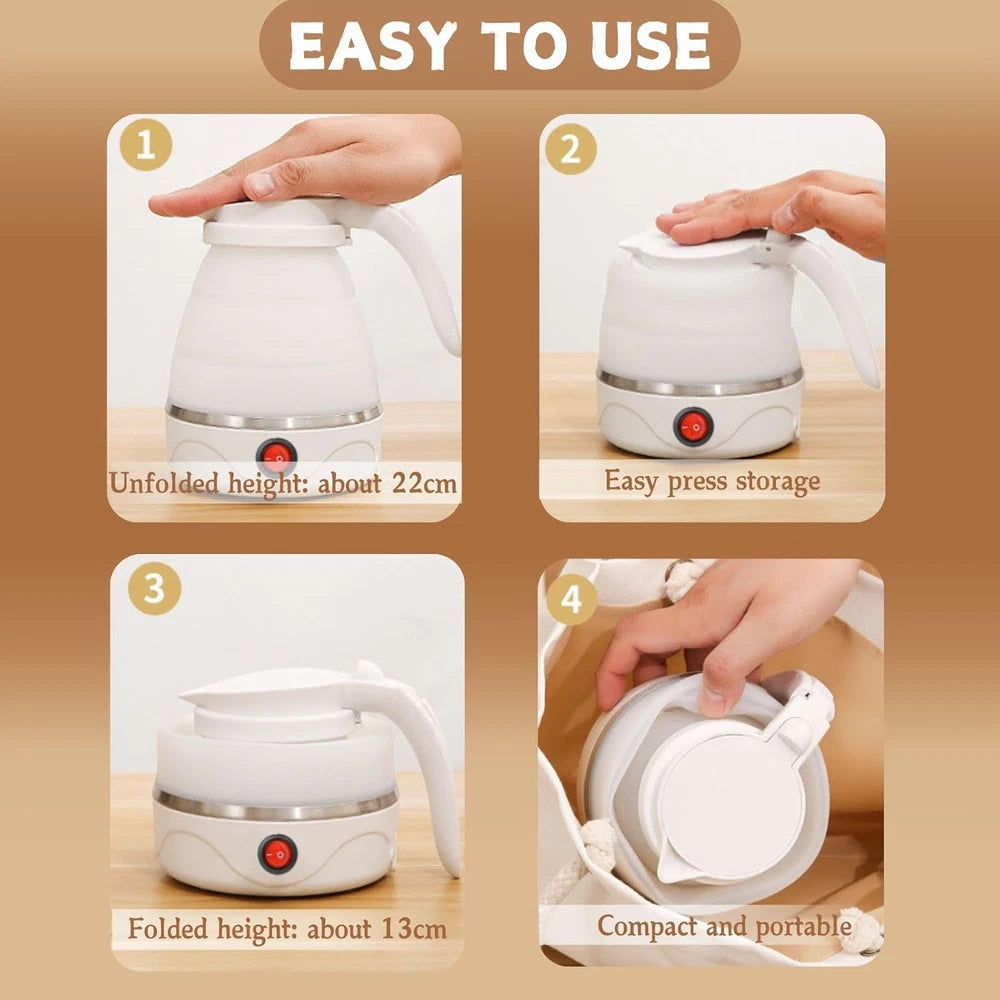 EASY TO USE

1

Unfolded height: about 22cm

2

Easy press storage

3

Folded height: about 13cm

4

Compact and portable