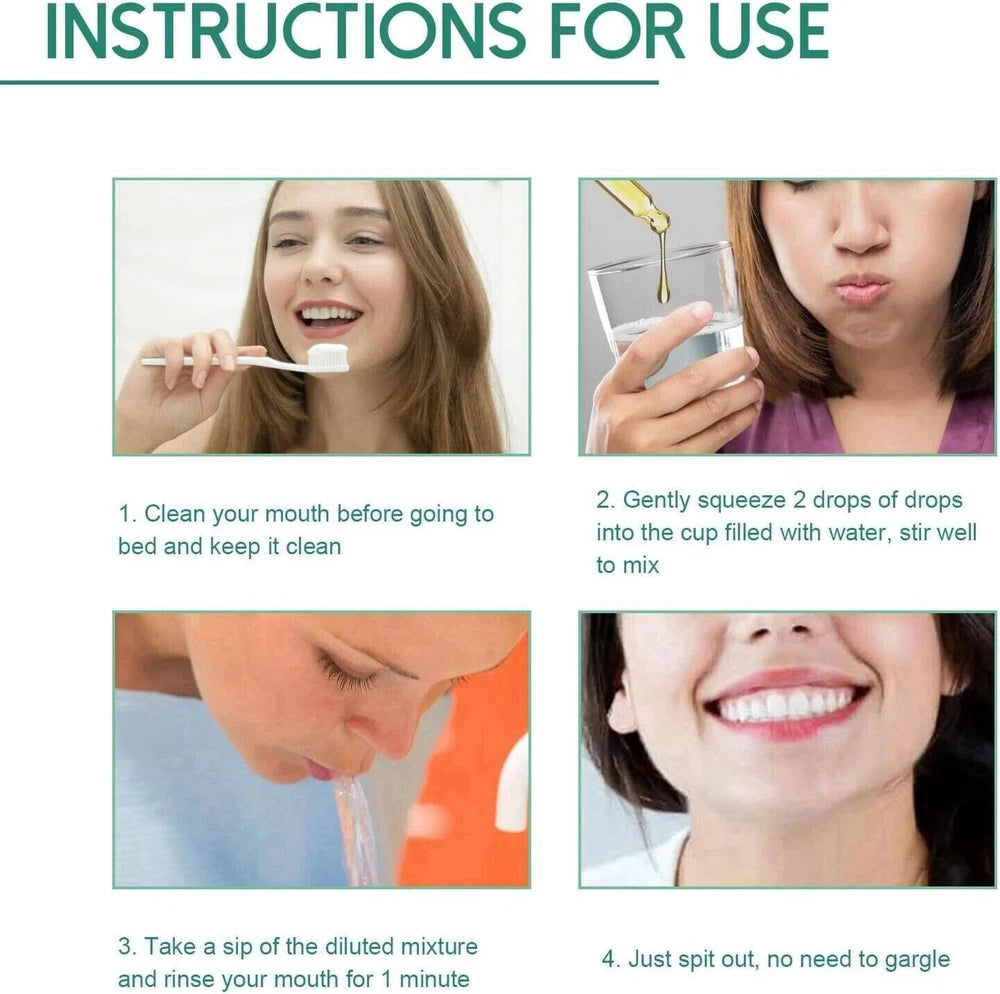 INSTRUCTIONS FOR USE

1. Clean your mouth before going to bed and keep it clean

2. Gently squeeze 2 drops of drops into the cup filled with water, stir well to mix

3. Take a sip of the diluted mixture and rinse your mouth for 1 minute

4. Just spit out, no need to gargle