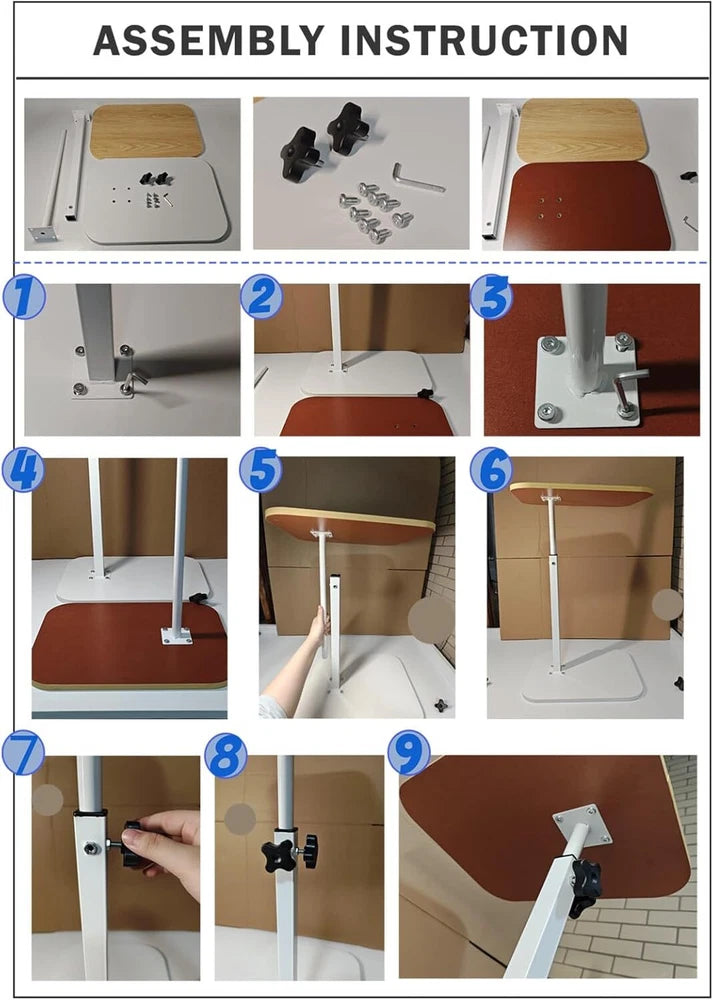 ASSEMBLY INSTRUCTION

1

2

3

4

5

6

7

8

9