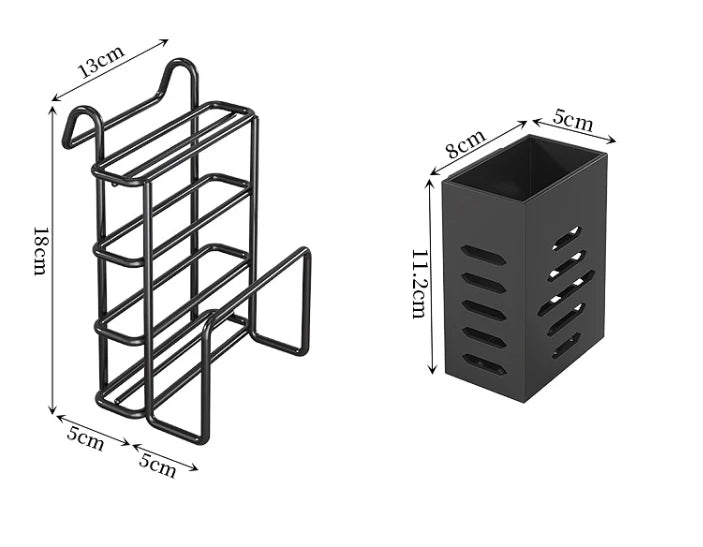 13cm
18cm
5cm
5cm
8cm
5cm
11.2cm