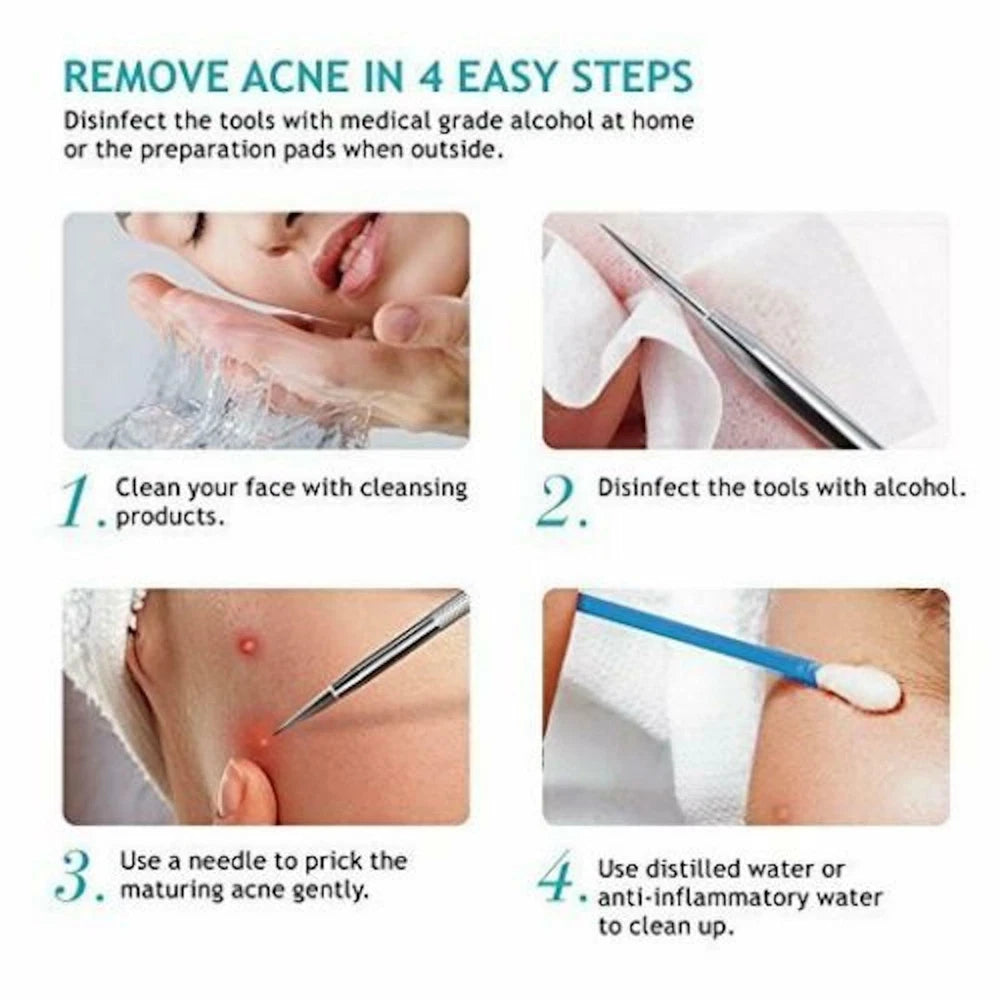 REMOVE ACNE IN 4 EASY STEPS

Disinfect the tools with medical grade alcohol at home or the preparation pads when outside.

1. Clean your face with cleansing products.

2. Disinfect the tools with alcohol.

3. Use a needle to prick the maturing acne gently.

4. Use distilled water or anti-inflammatory water to clean up.