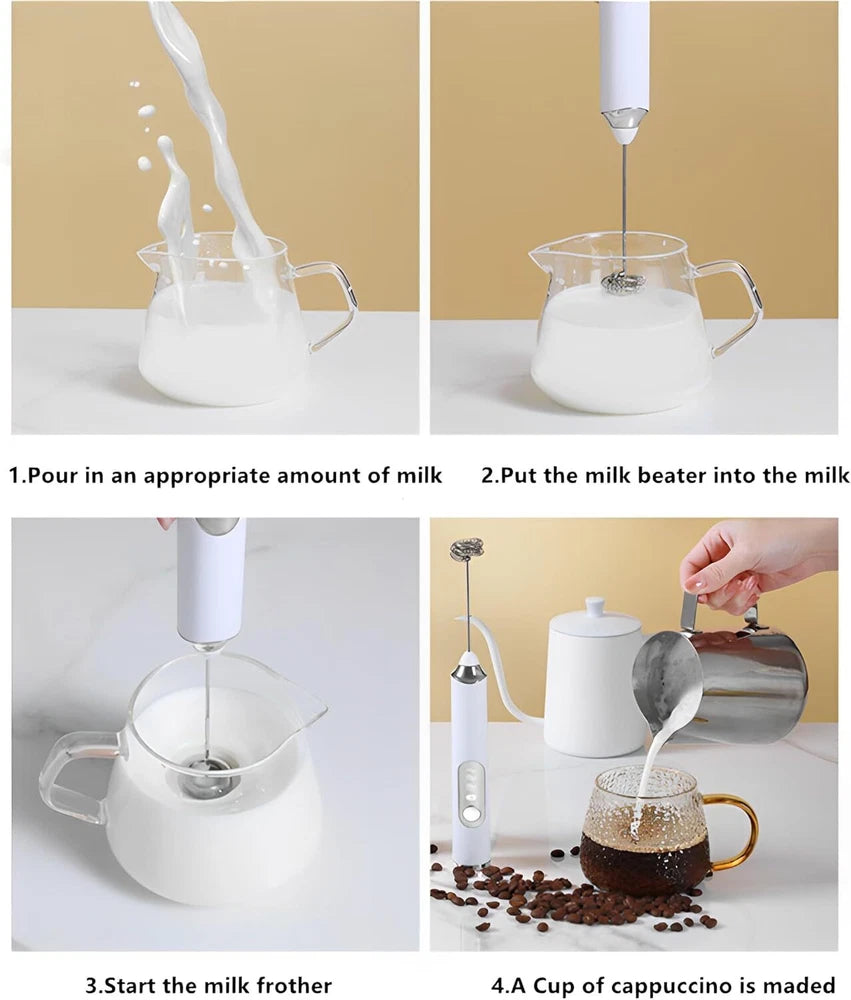 1.Pour in an appropriate amount of milk

2.Put the milk beater into the milk

3.Start the milk frother

4.A Cup of cappuccino is maded