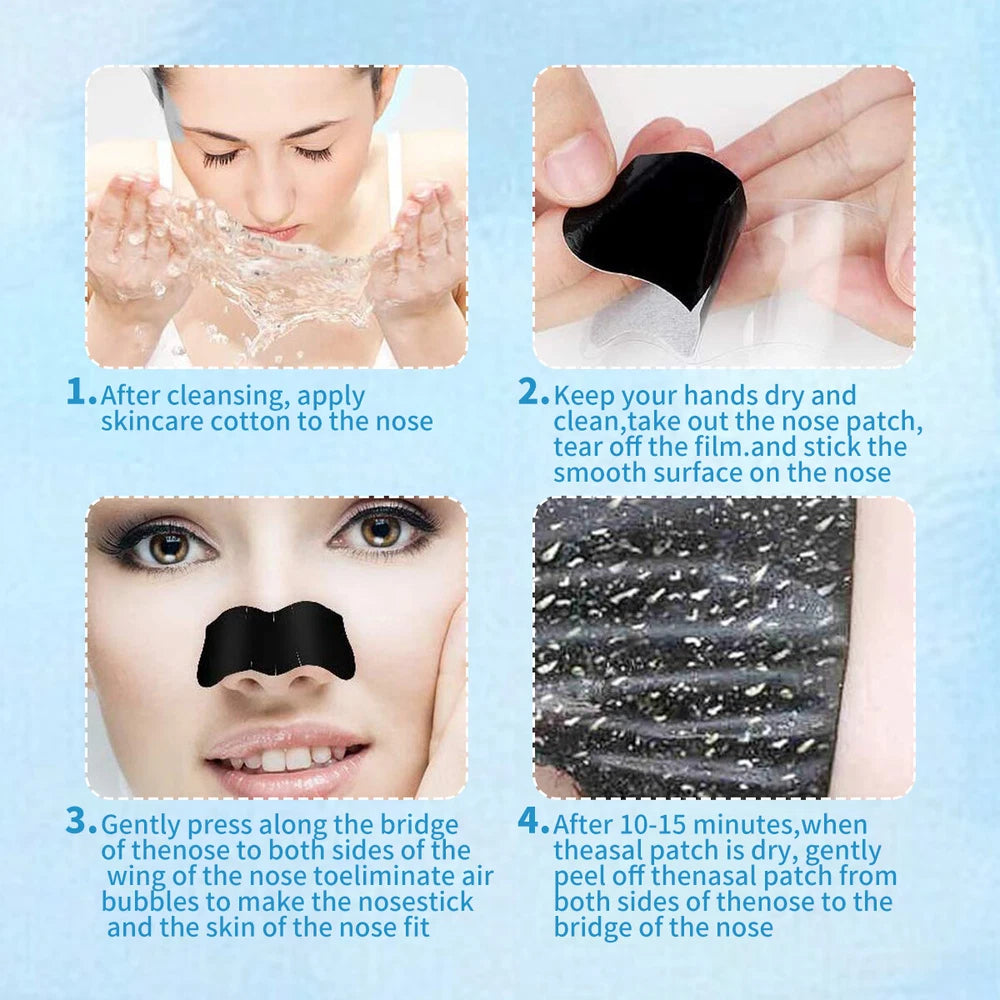 1. After cleansing, apply skincare cotton to the nose

2. Keep your hands dry and clean,take out the nose patch, tear off the film.and stick the smooth surface on the nose

3. Gently press along the bridge of thenose to both sides of the wing of the nose toeliminate air bubbles to make the nosestick and the skin of the nose fit

4. After 10-15 minutes,when theasal patch is dry, gently peel off thenasal patch from both sides of thenose to the bridge of the nose