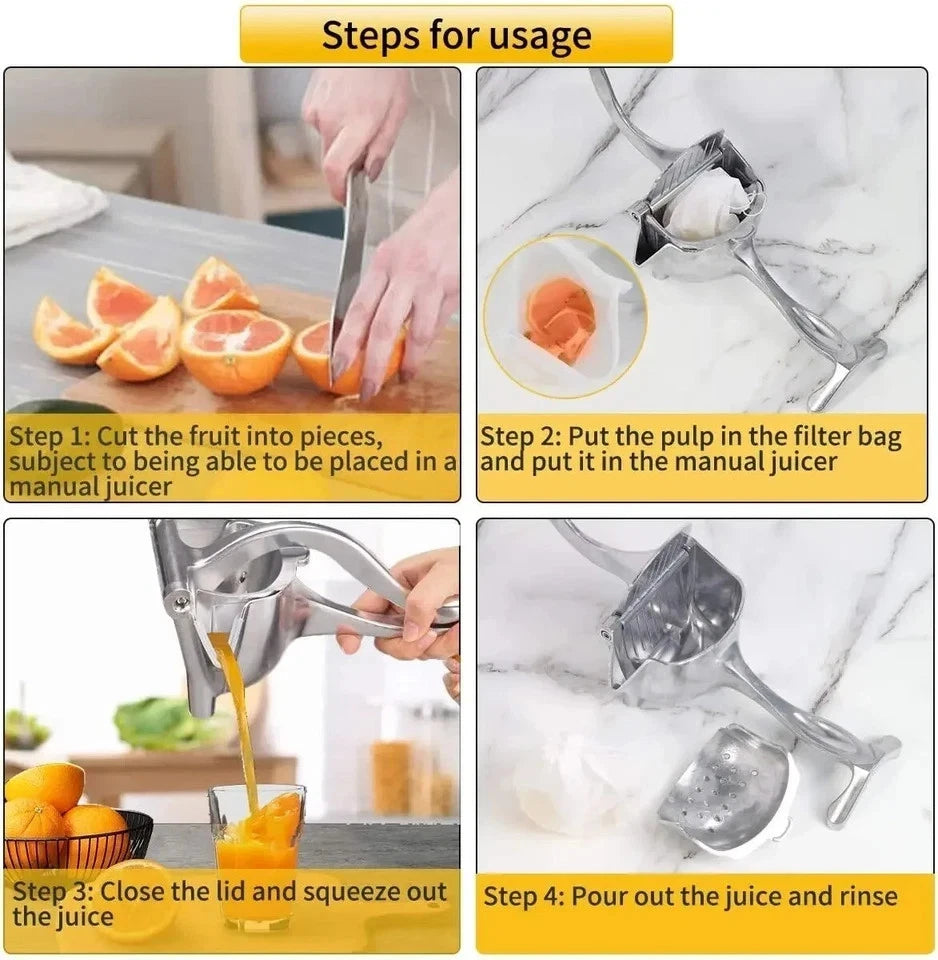 Steps for usage

Step 1: Cut the fruit into pieces, subject to being able to be placed in a manual juicer

Step 2: Put the pulp in the filter bag and put it in the manual juicer

Step 3: Close the lid and squeeze out the juice

Step 4: Pour out the juice and rinse