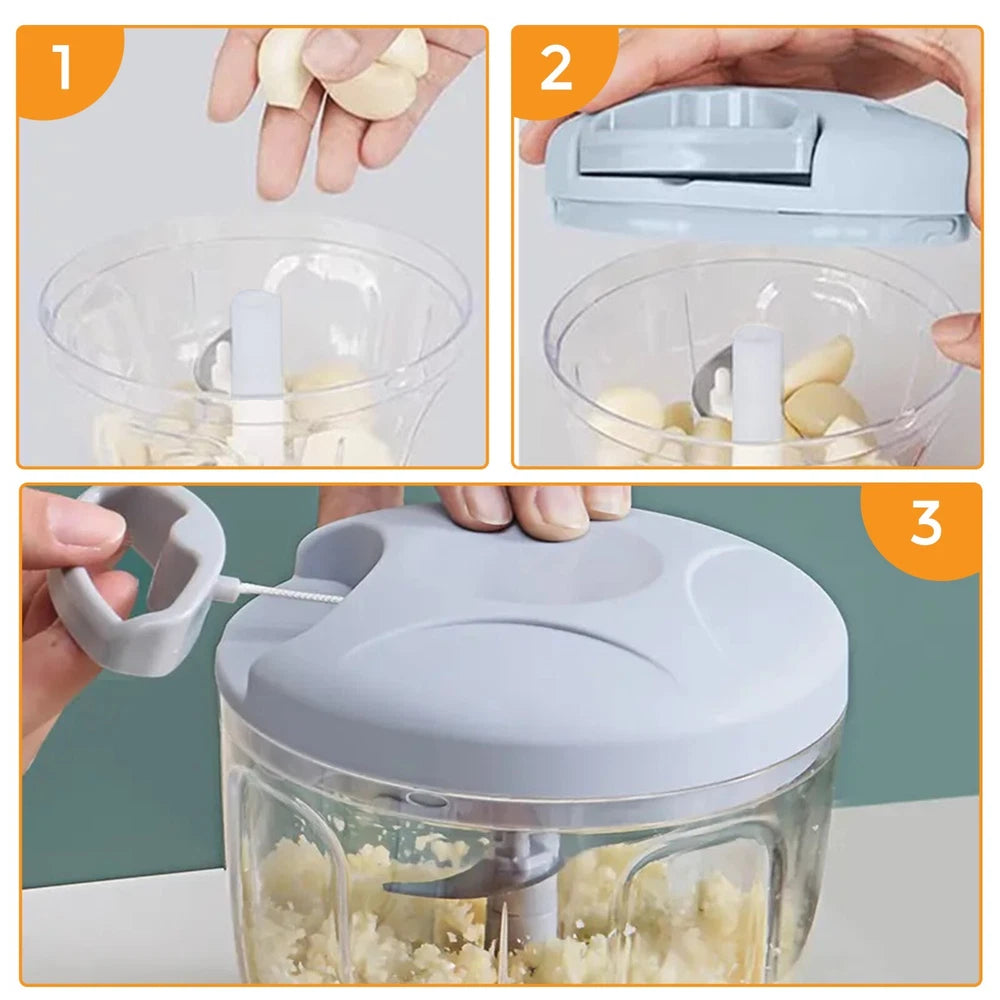 1

2

3