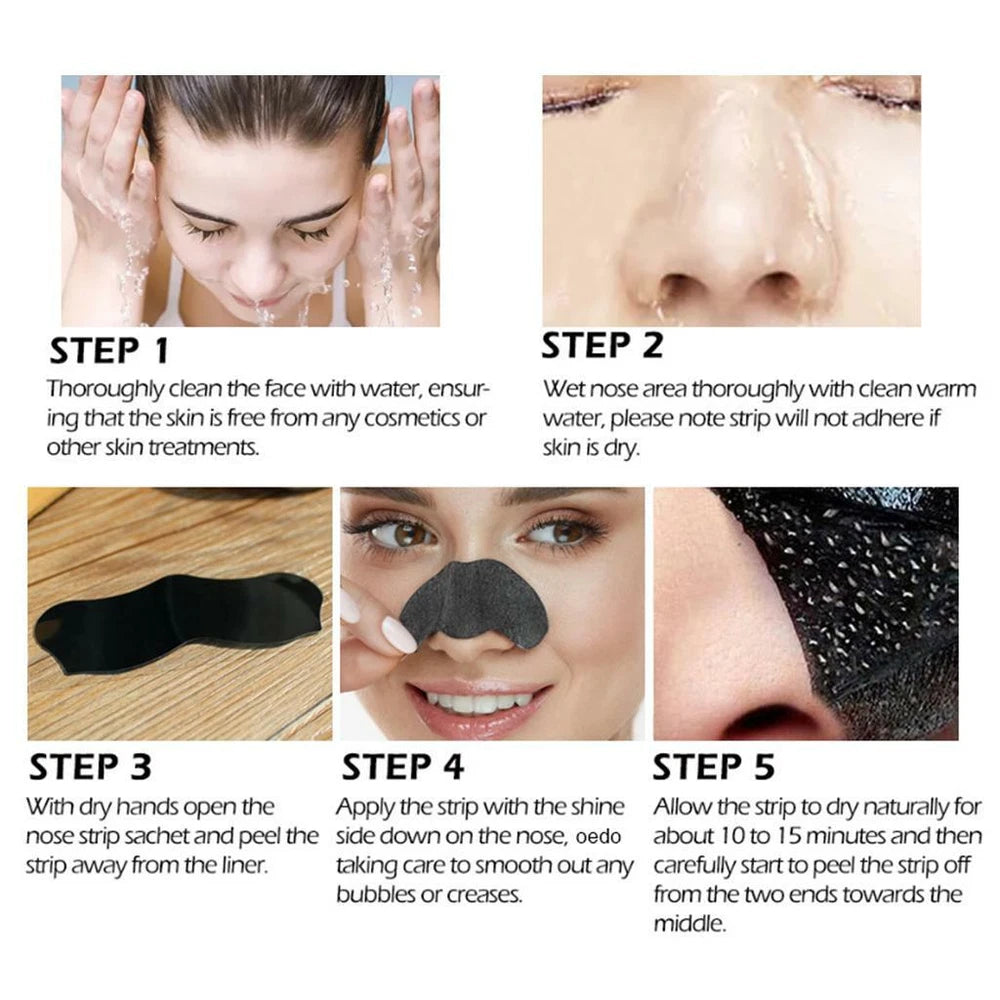 STEP 1
Thoroughly clean the face with water, ensuring that the skin is free from any cosmetics or other skin treatments.

STEP 2
Wet nose area thoroughly with clean warm water, please note strip will not adhere if skin is dry.

STEP 3
With dry hands open the nose strip sachet and peel the strip away from the liner.

STEP 4
Apply the strip with the shine side down on the nose, oedo taking care to smooth out any bubbles or creases.

STEP 5
Allow the strip to dry naturally for about 10 to 15 minutes and then carefully start to peel the strip off from the two ends towards the middle.