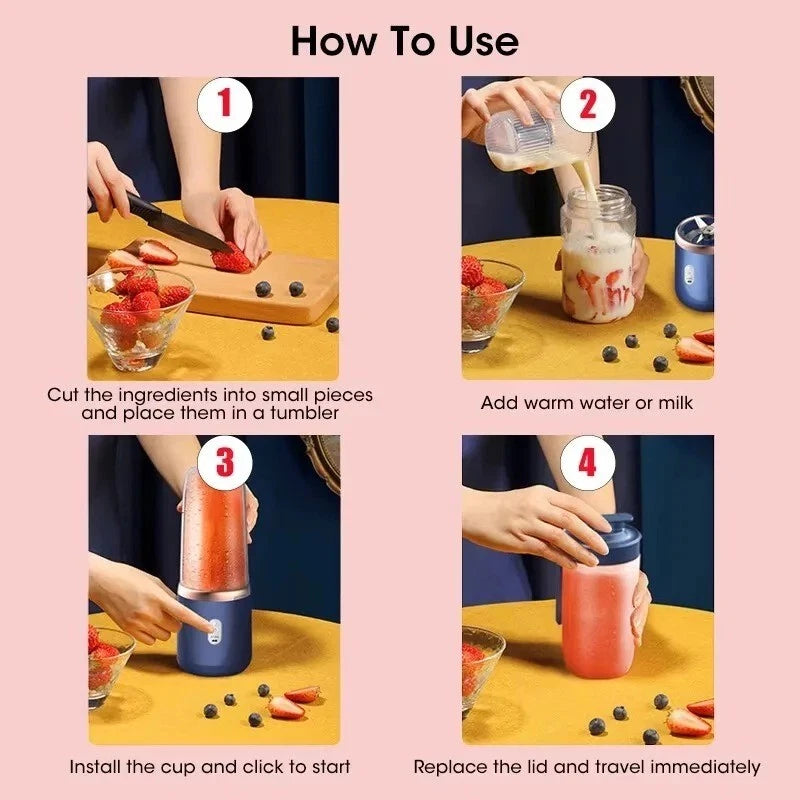 How To Use

1

Cut the ingredients into small pieces and place them in a tumbler

2

Add warm water or milk

3

Install the cup and click to start

4

Replace the lid and travel immediately